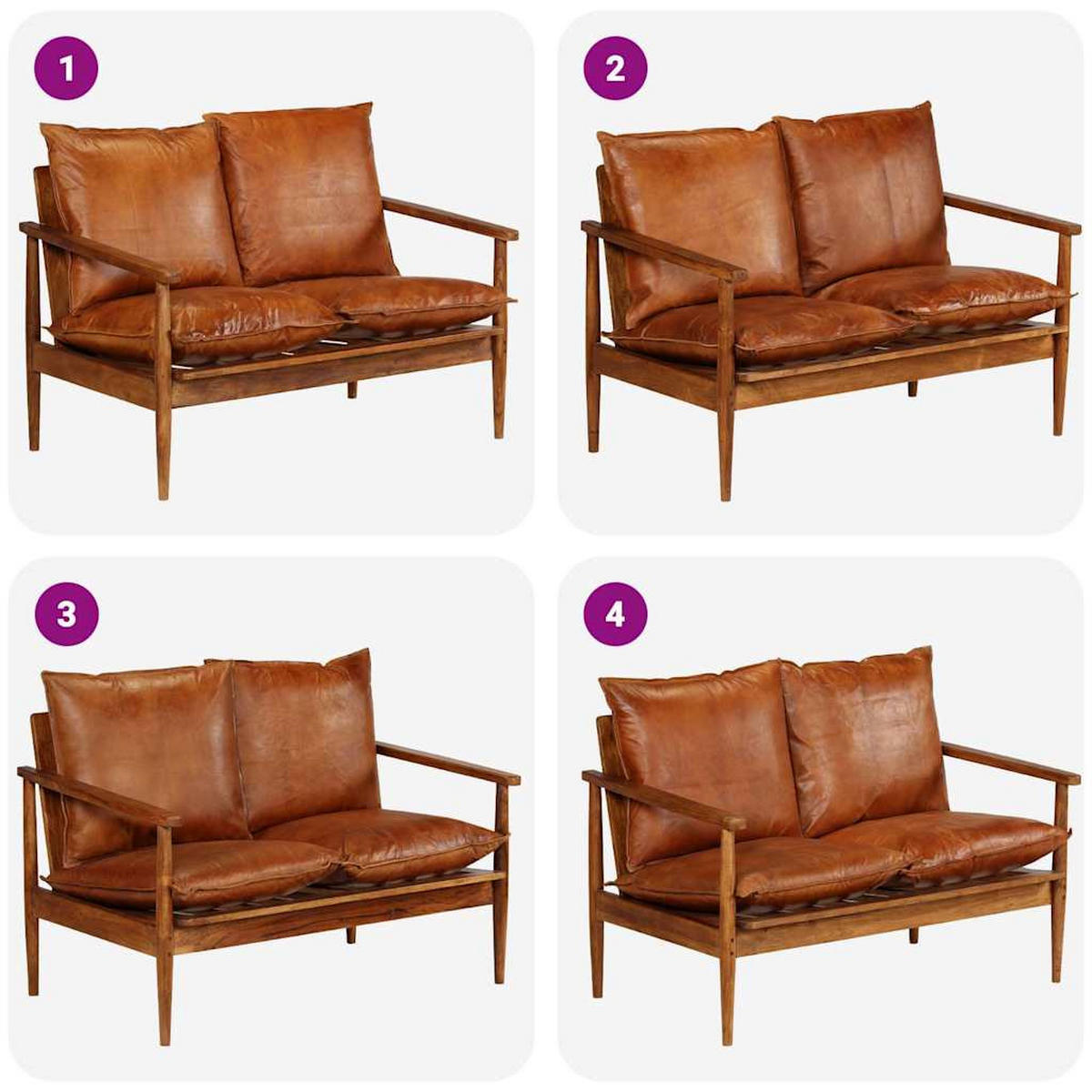 1

2

3

4