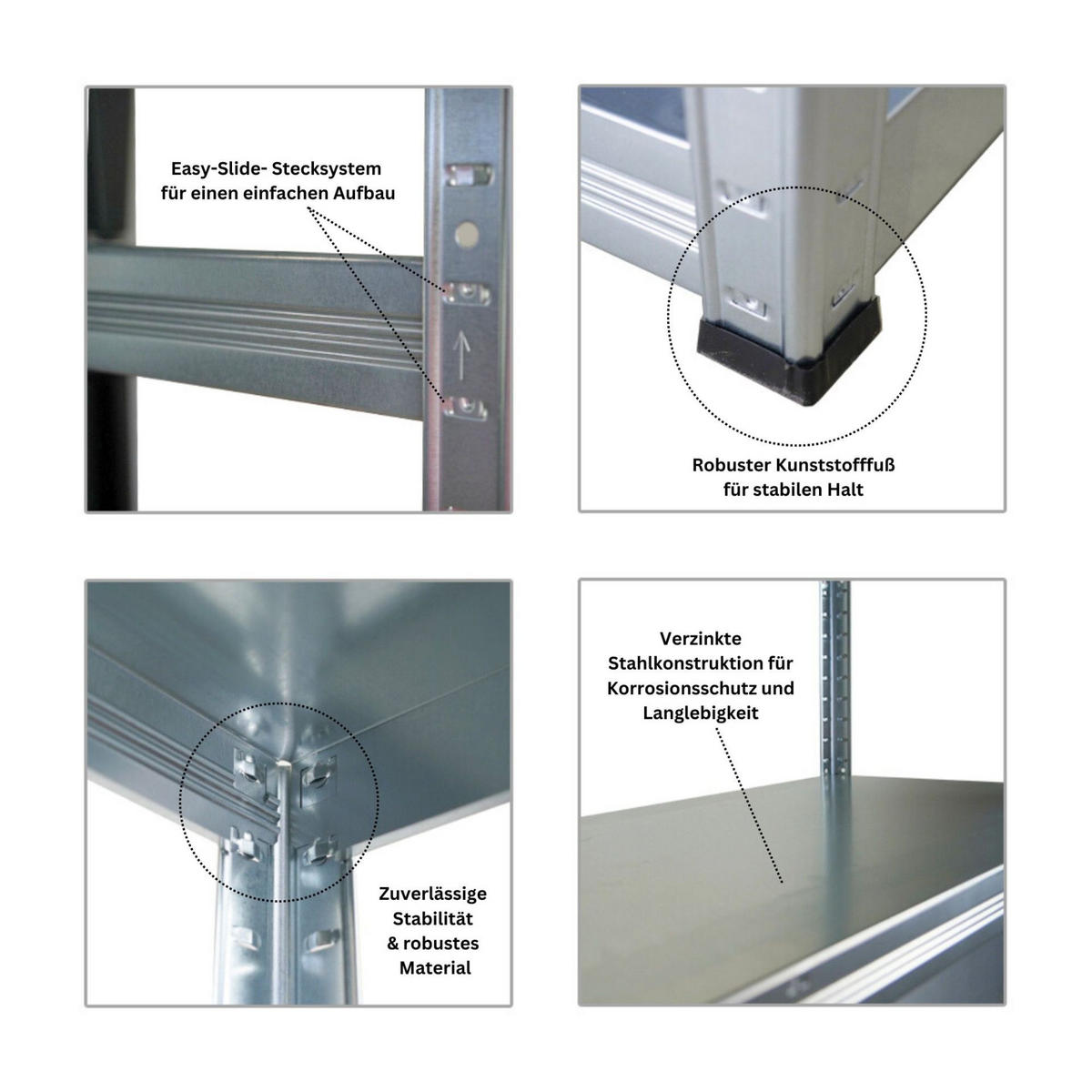 Easy-Slide- Stecksystem für einen einfachen Aufbau

Robuster Kunststofffuß für stabilen Halt

Zuverlässige Stabilität & robustes Material

Verzinkte Stahlkonstruktion für Korrosionsschutz und Langlebigkeit