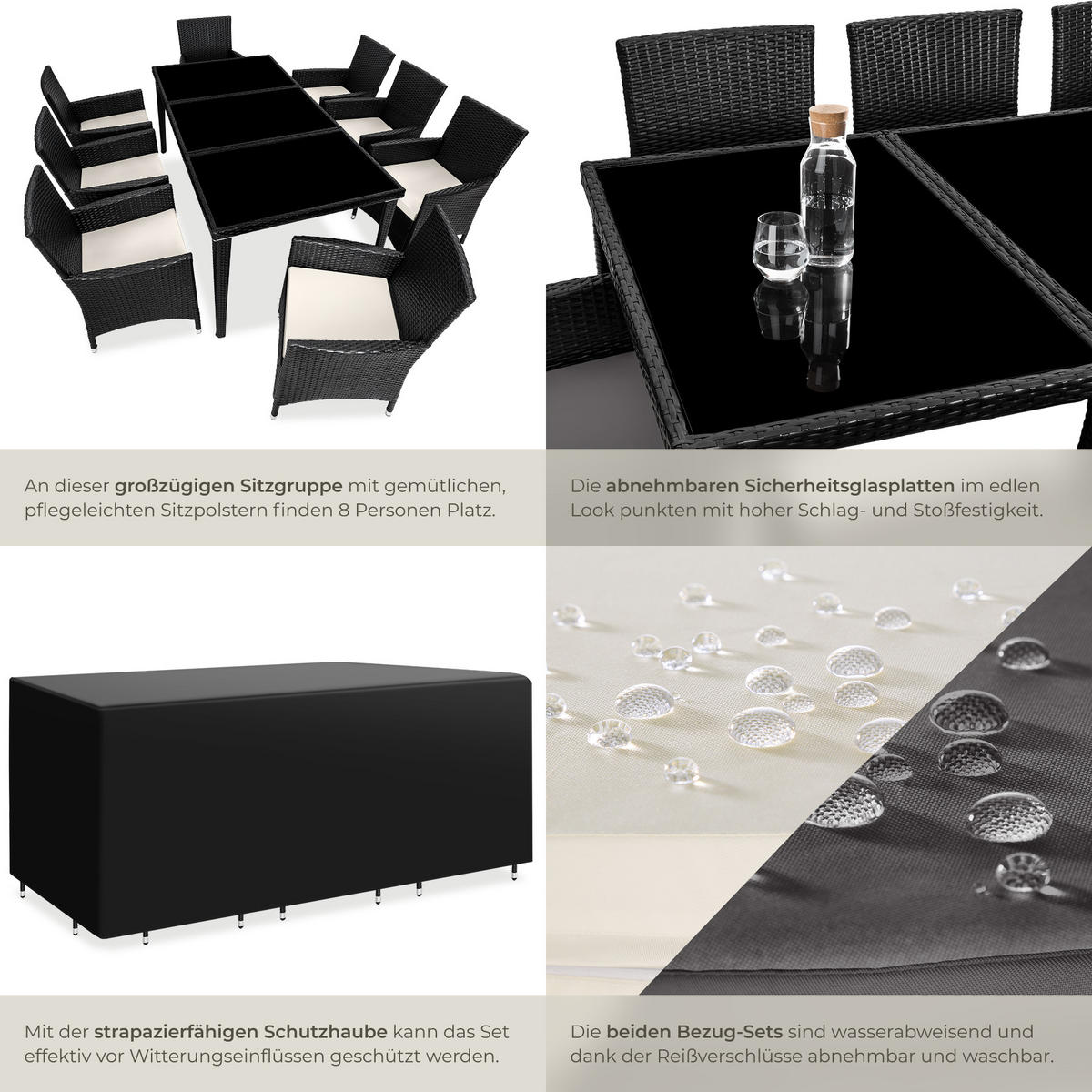 An dieser großzügigen Sitzgruppe mit gemütlichen, pflegeleichten Sitzpolstern finden 8 Personen Platz.

Die abnehmbaren Sicherheitsglasplatten im edlen Look punkten mit hoher Schlag- und Stoßfestigkeit.

Mit der strapazierfähigen Schutzhaube kann das Set effektiv vor Witterungseinflüssen geschützt werden.

Die beiden Bezug-Sets sind wasserabweisend und dank der Reißverschlüsse abnehmbar und waschbar.