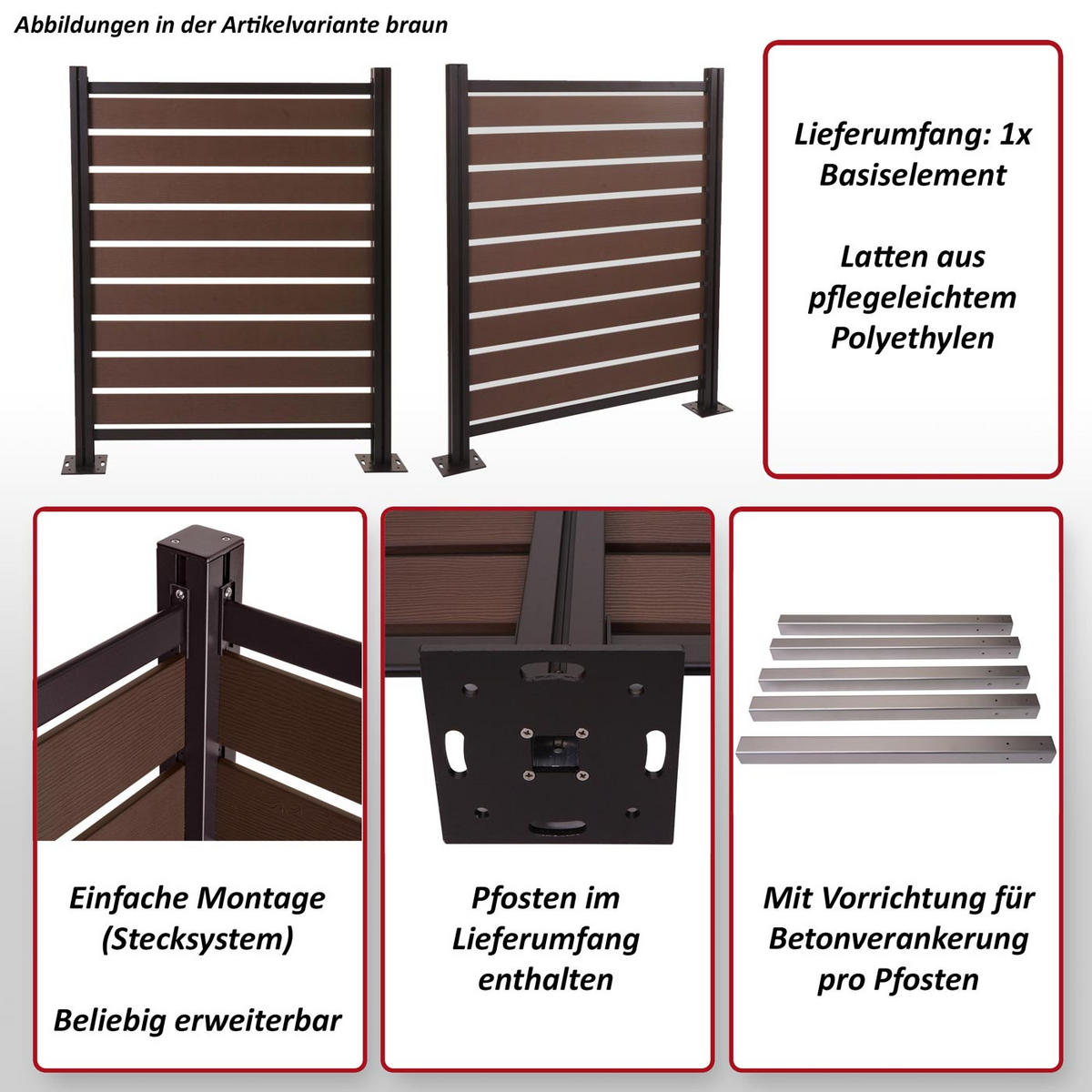 Abbildungen in der Artikelvariante braun

Lieferumfang: 1x Basiselement

Latten aus pflegeleichtem Polyethylen

Einfache Montage (Stecksystem)

Beliebig erweiterbar

Pfosten im Lieferumfang enthalten

Mit Vorrichtung für Betonverankerung pro Pfosten