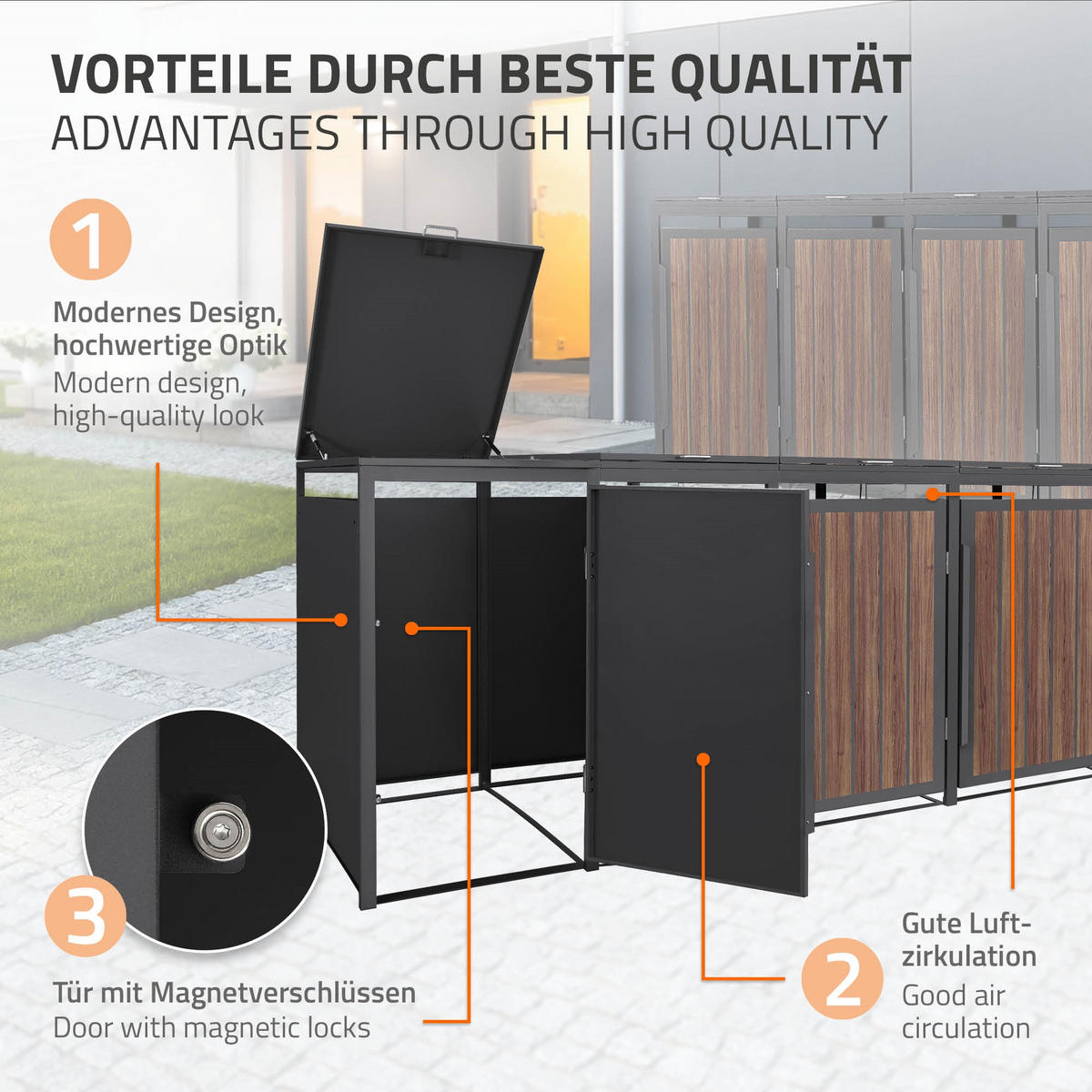 VORTEILE DURCH BESTE QUALITÄT
ADVANTAGES THROUGH HIGH QUALITY

1

Modernes Design, hochwertige Optik
Modern design, high-quality look

3

Tür mit Magnetverschlüssen
Door with magnetic locks

2

Gute Luftzirkulation
Good air circulation