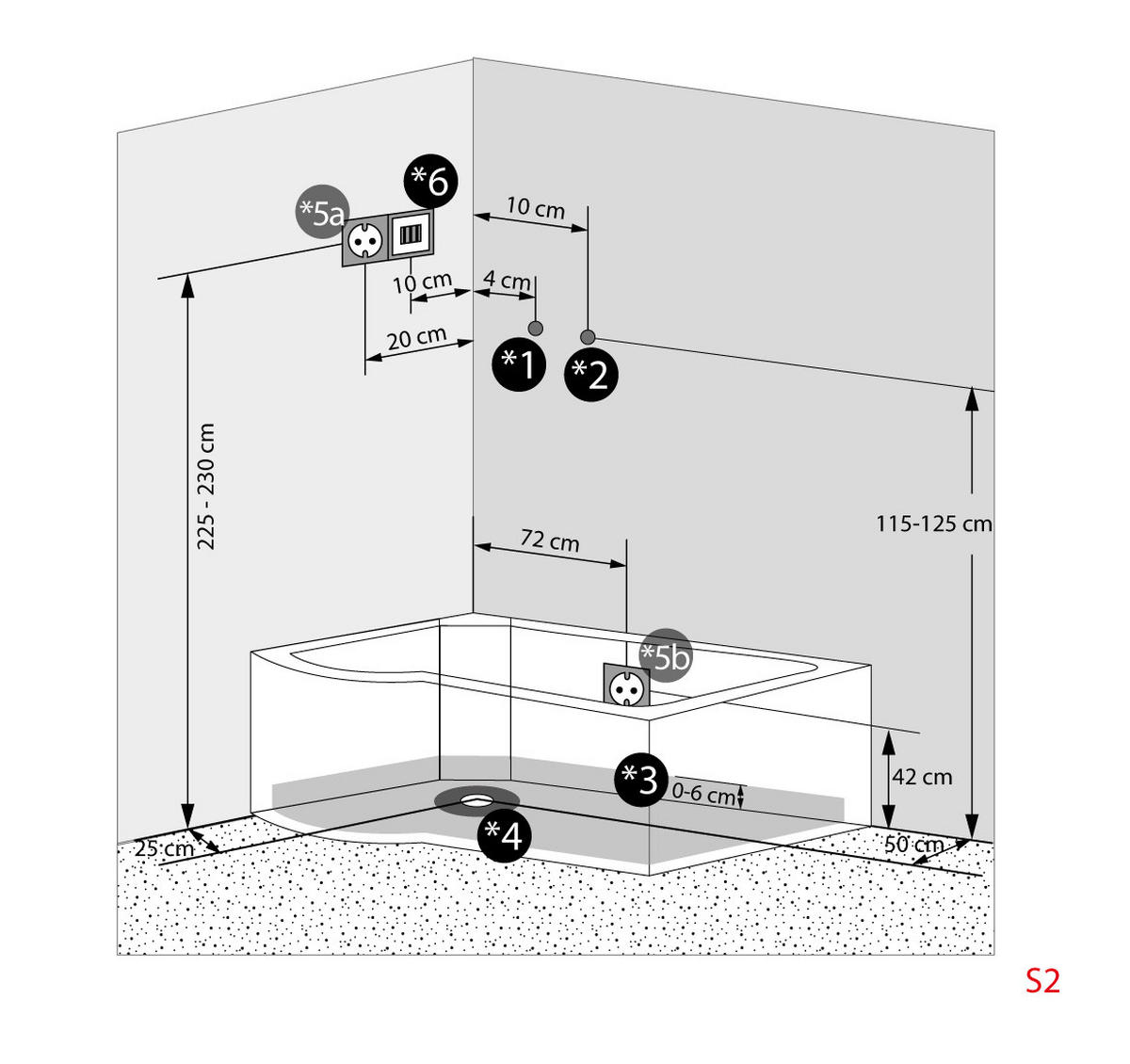 *6
*5a
10 cm
10 cm
4 cm
20 cm
*1
*2
225 - 230 cm
115-125 cm
72 cm
*5b
*3
0-6 cm
42 cm
*4
25 cm
50 cm
S2