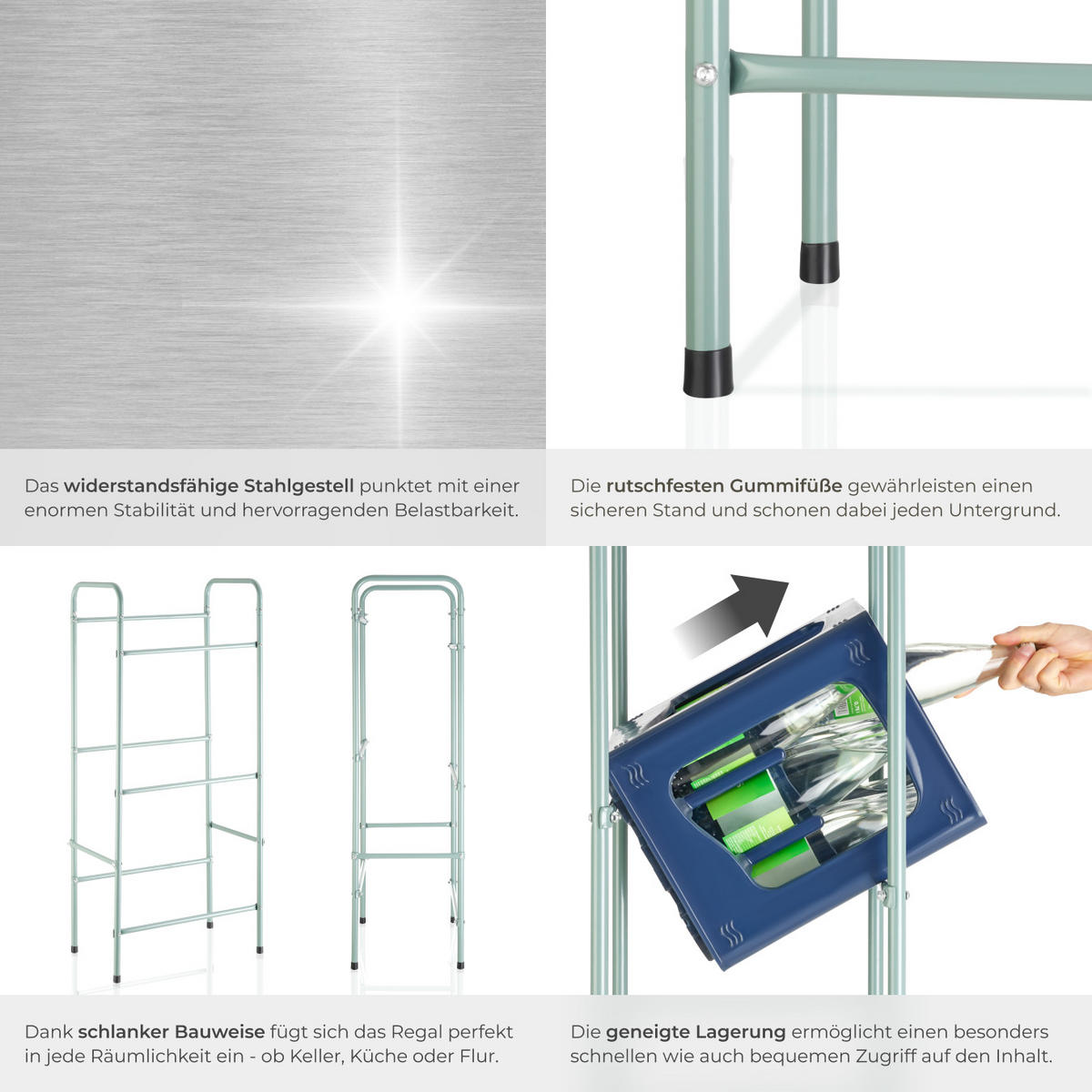 Das widerstandsfähige Stahlgestell punktet mit einer enormen Stabilität und hervorragenden Belastbarkeit.

Die rutschfesten Gummifüße gewährleisten einen sicheren Stand und schonen dabei jeden Untergrund.

Dank schlanker Bauweise fügt sich das Regal perfekt in jede Räumlichkeit ein - ob Keller, Küche oder Flur.

Die geneigte Lagerung ermöglicht einen besonders schnellen wie auch bequemen Zugriff auf den Inhalt.