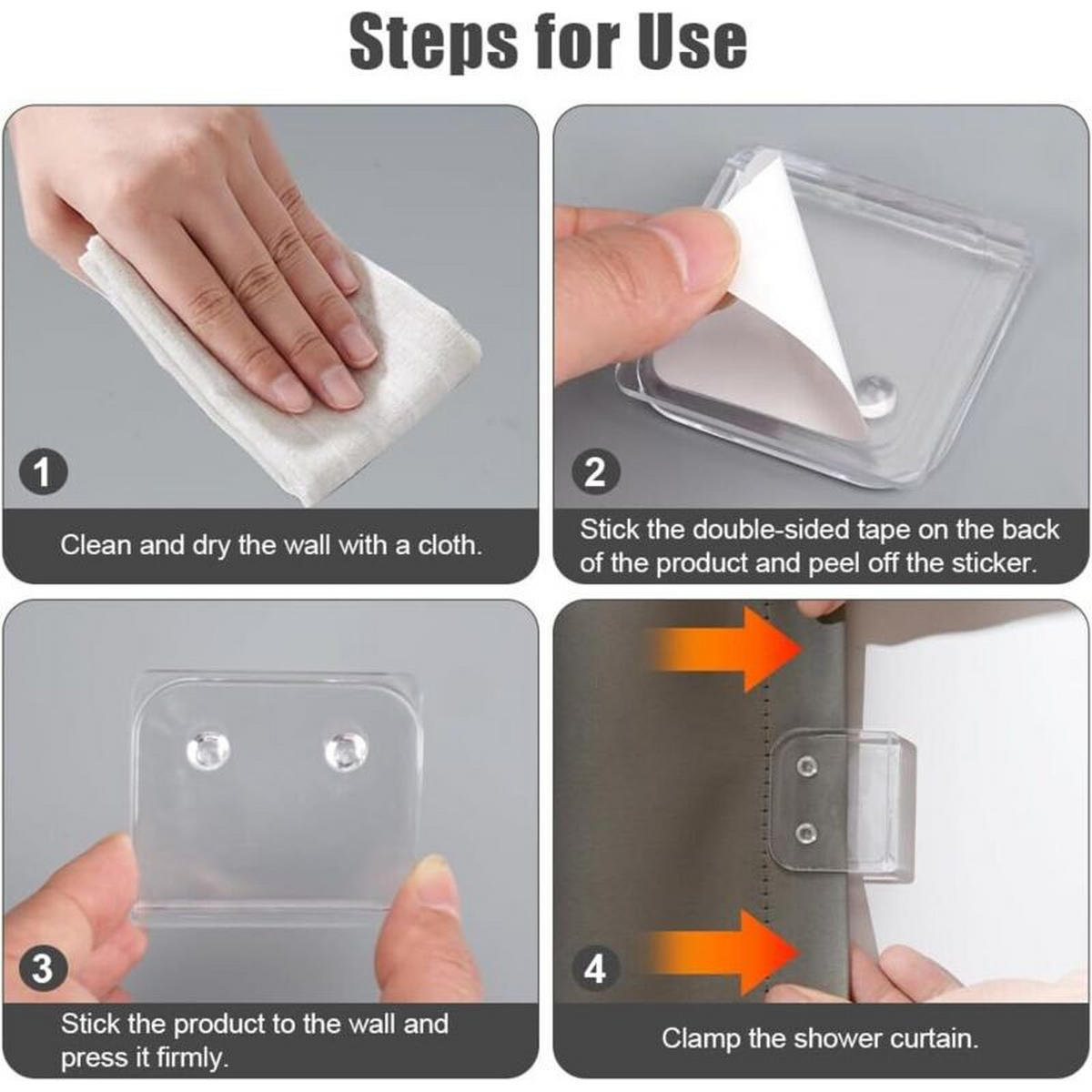 Steps for Use

1

Clean and dry the wall with a cloth.

2

Stick the double-sided tape on the back of the product and peel off the sticker.

3

Stick the product to the wall and press it firmly.

4

Clamp the shower curtain.