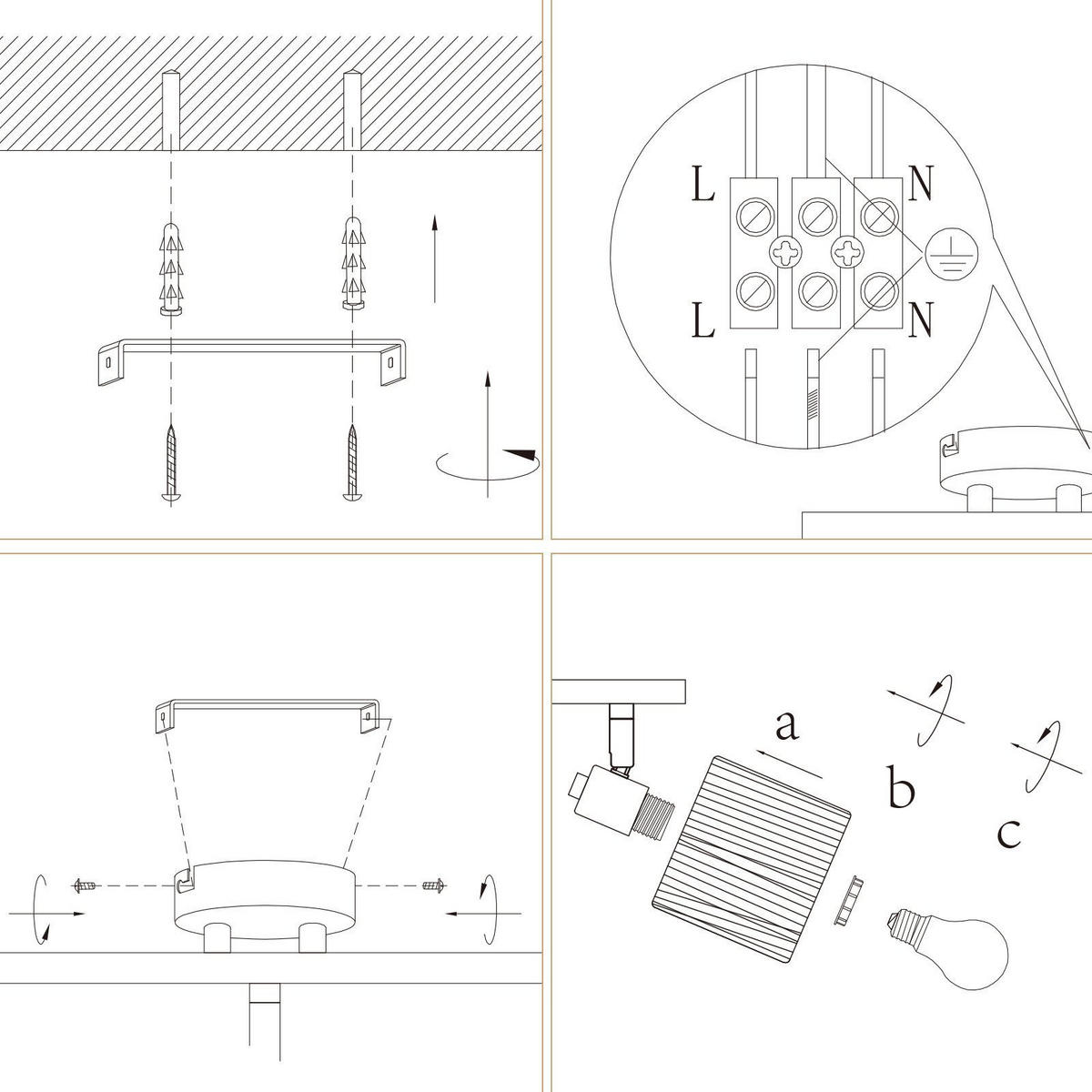 L
N
L
N

a
b
c