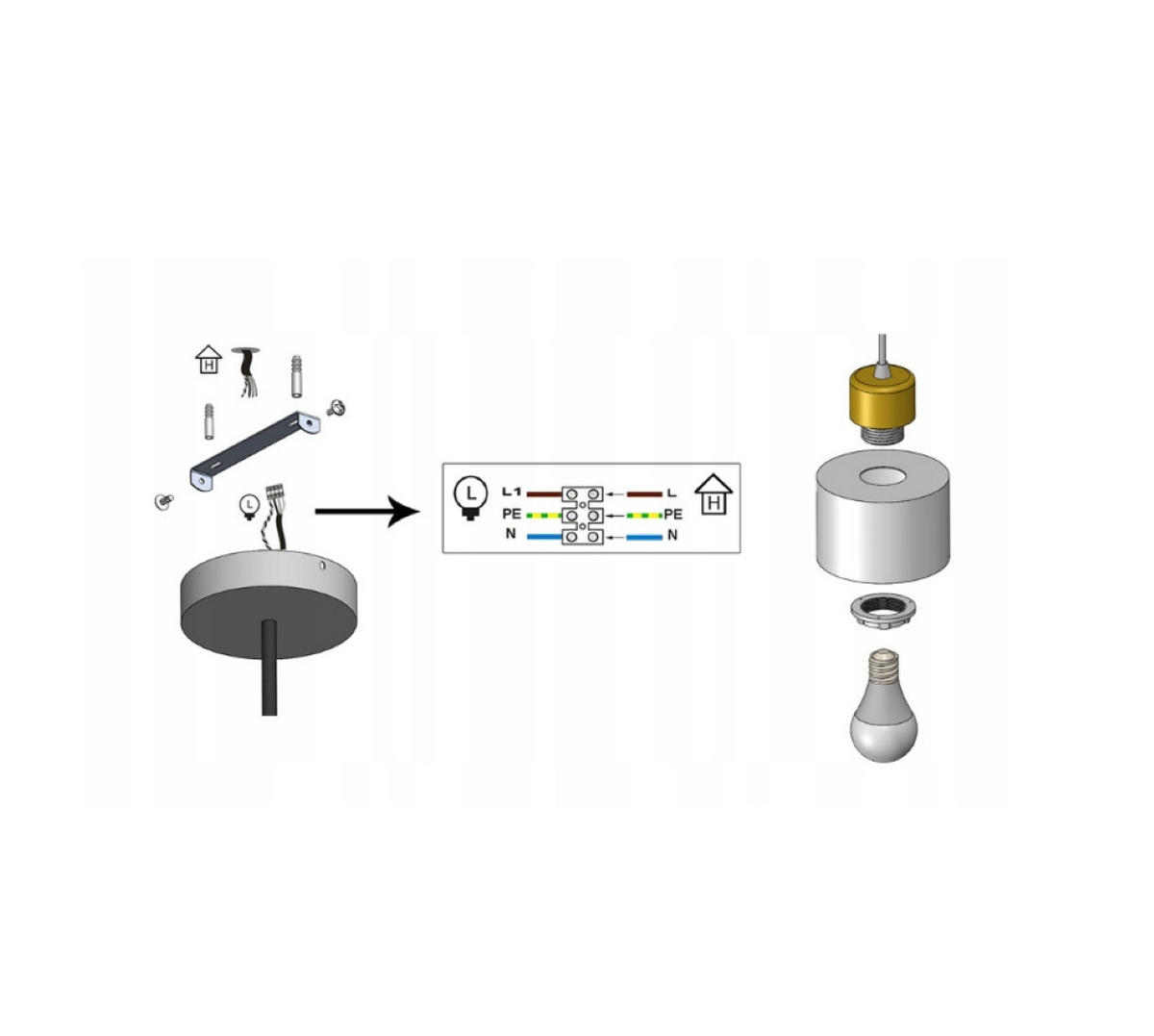 H

L

L

L1

L

PE

PE

N

N

H