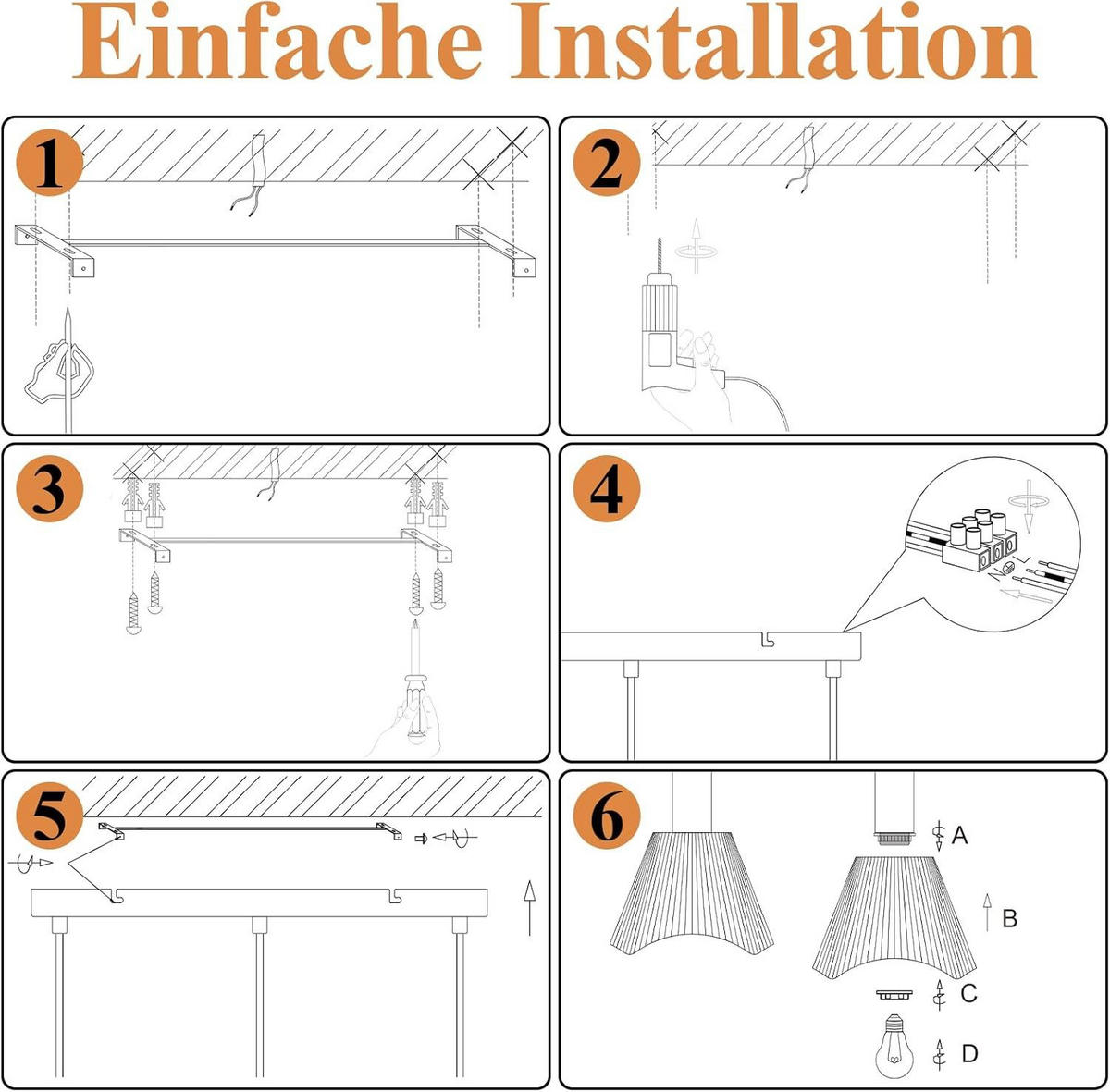 Einfache Installation

1

2

3

4

5

6

A

B

C

D