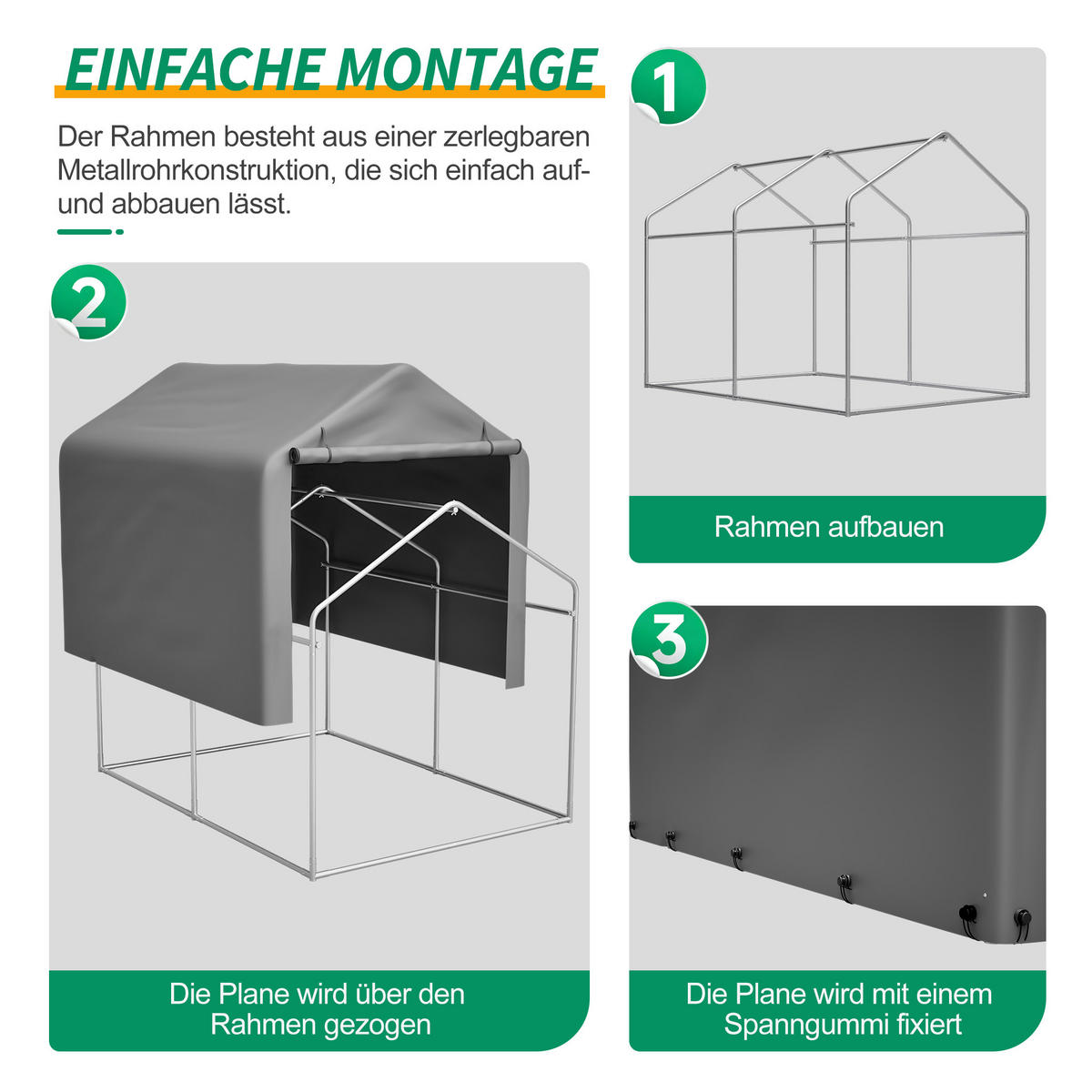 EINFACHE MONTAGE

Der Rahmen besteht aus einer zerlegbaren Metallrohrkonstruktion, die sich einfach auf- und abbauen lässt.

1

Rahmen aufbauen

2

Die Plane wird über den Rahmen gezogen

3

Die Plane wird mit einem Spanngummi fixiert