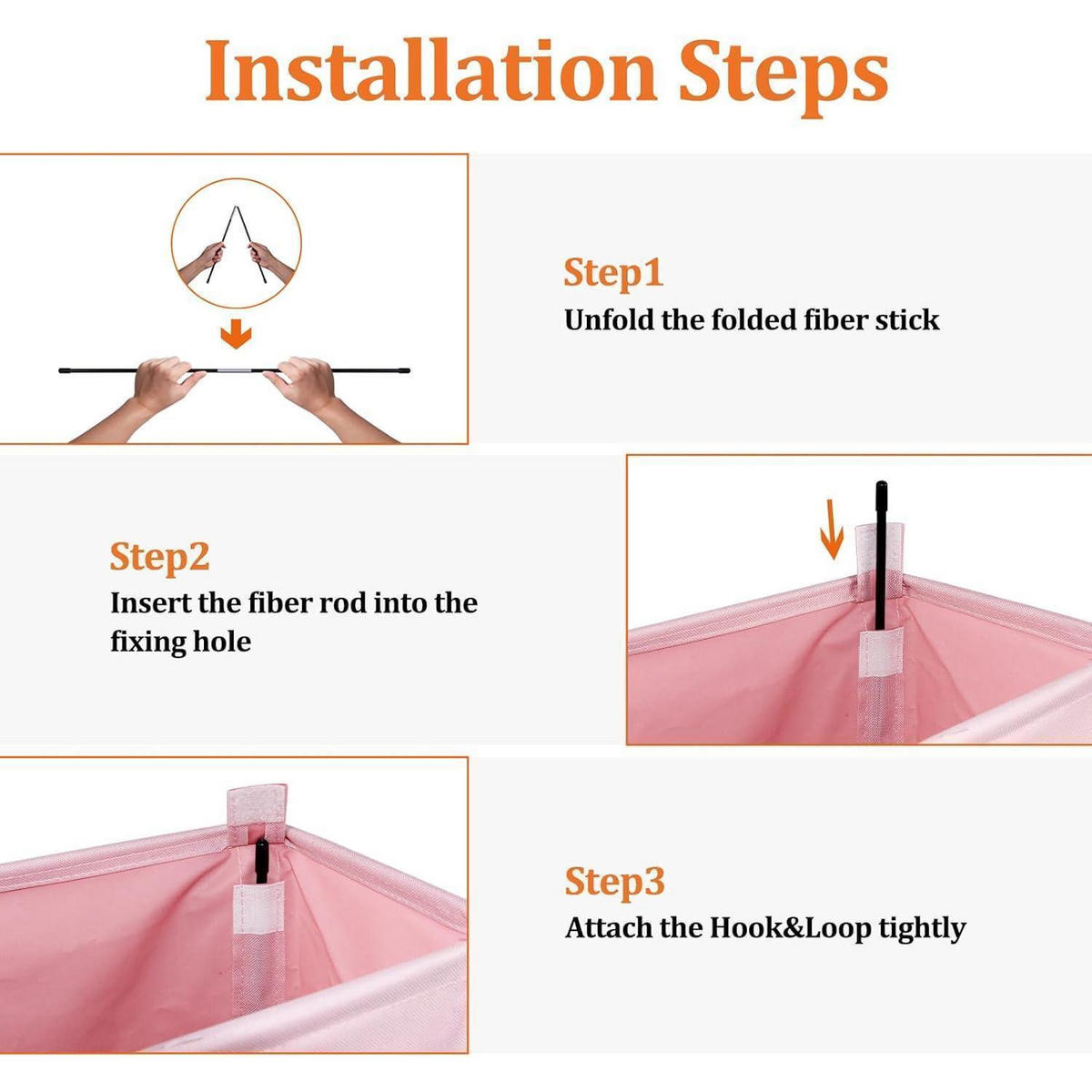 Installation Steps

Step1
Unfold the folded fiber stick

Step2
Insert the fiber rod into the fixing hole

Step3
Attach the Hook&Loop tightly