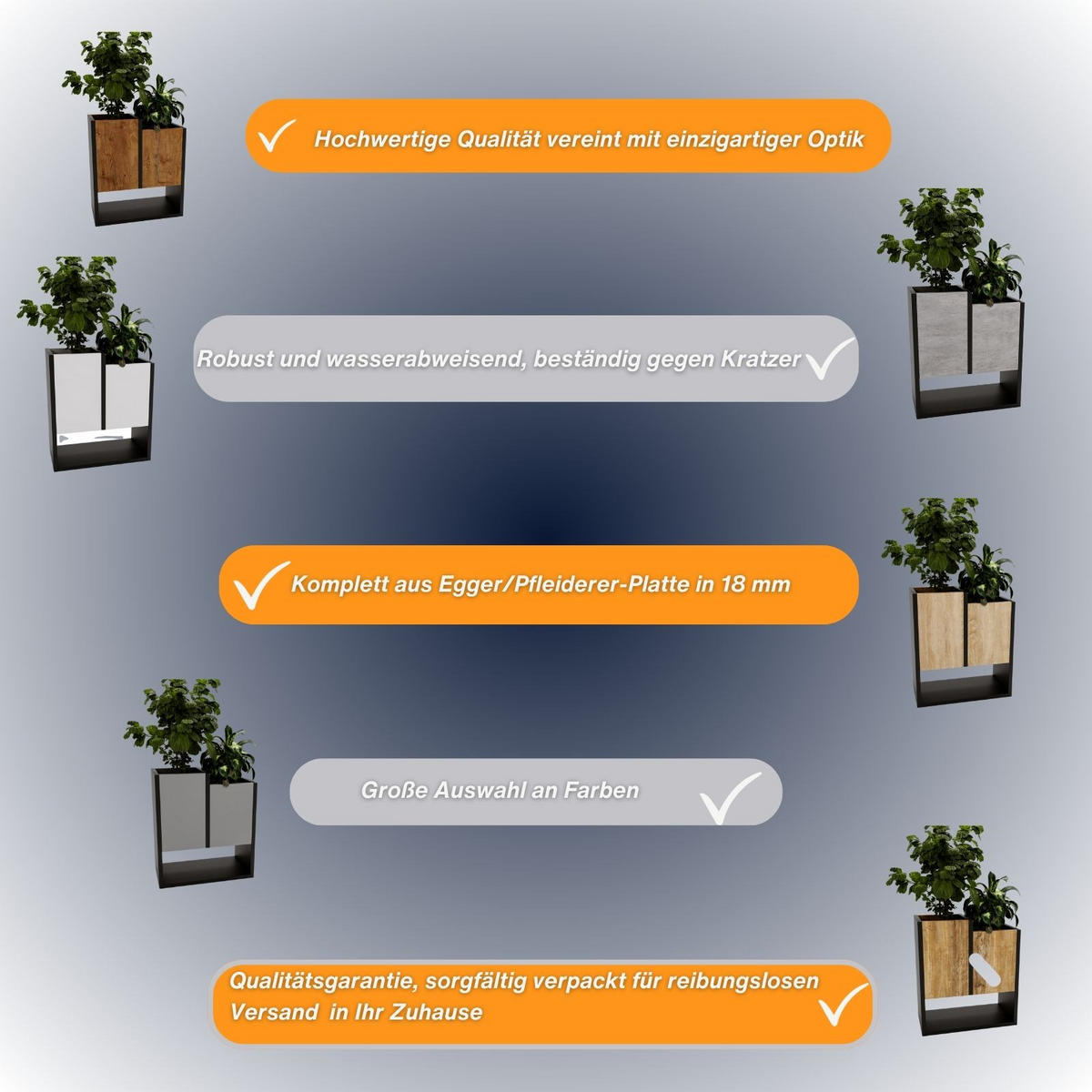 Hochwertige Qualität vereint mit einzigartiger Optik

Robust und wasserabweisend, beständig gegen Kratzer

Komplett aus Egger/Pfleiderer-Platte in 18 mm

Große Auswahl an Farben

Qualitätsgarantie, sorgfältig verpackt für reibungslosen Versand  in Ihr Zuhause