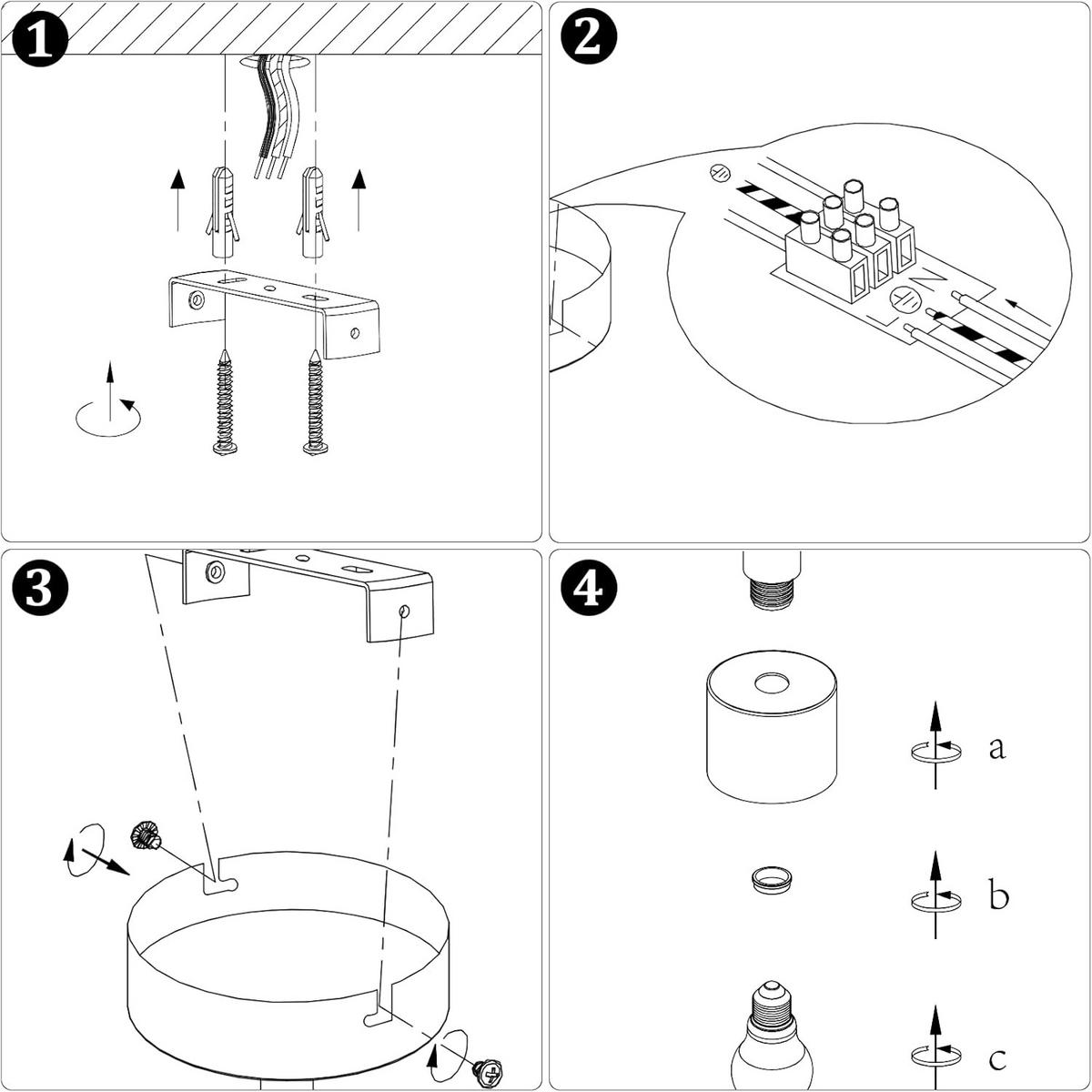 1

2

N

3

4

a

b

c