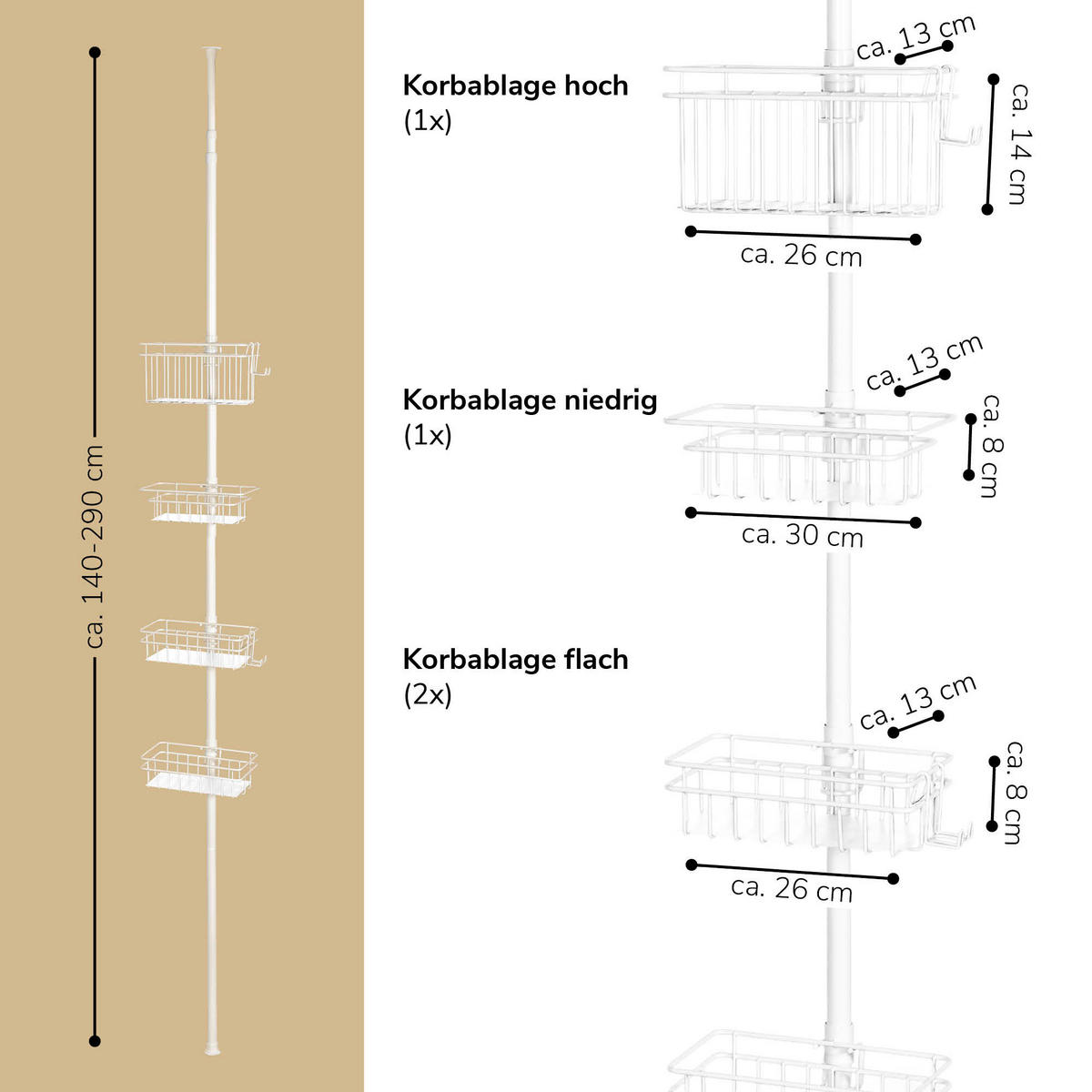 ca. 140-290 cm

Korbablage hoch
(1x)

ca. 13 cm
ca. 14 cm
ca. 26 cm

Korbablage niedrig
(1x)

ca. 13 cm
ca. 8 cm
ca. 30 cm

Korbablage flach
(2x)

ca. 13 cm
ca. 8 cm
ca. 26 cm