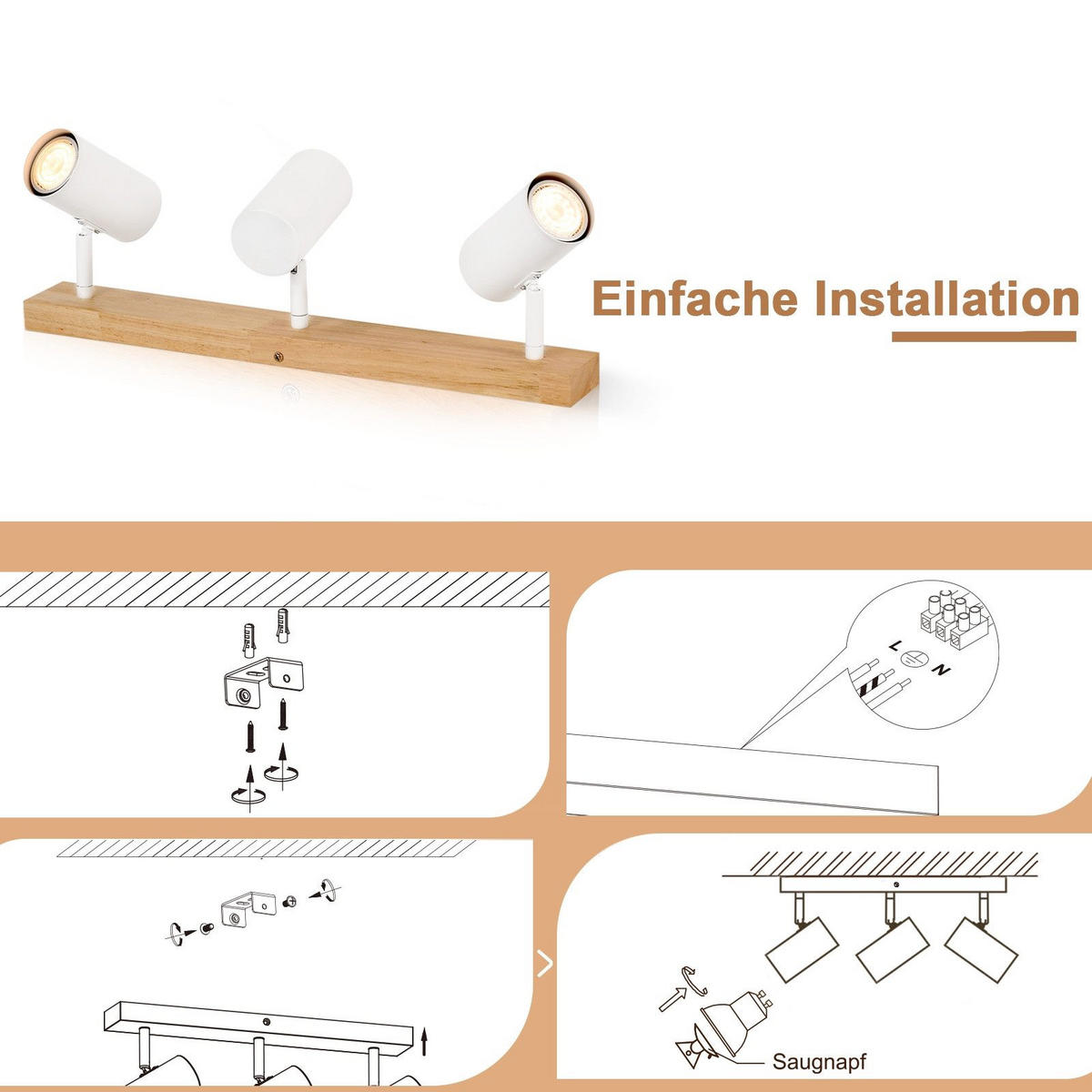 Einfache Installation

L
N

Saugnapf