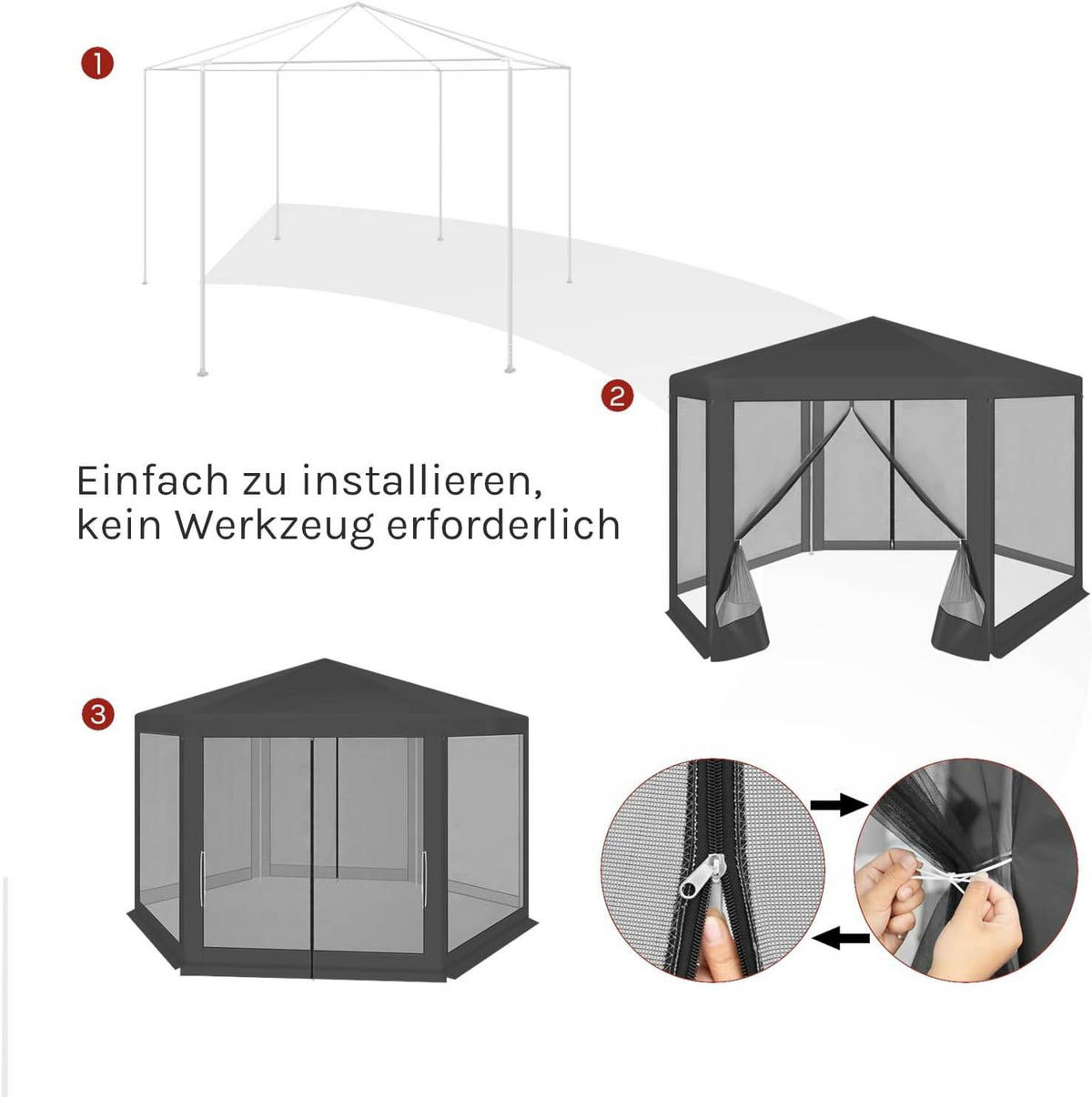 1

2

Einfach zu installieren, kein Werkzeug erforderlich

3