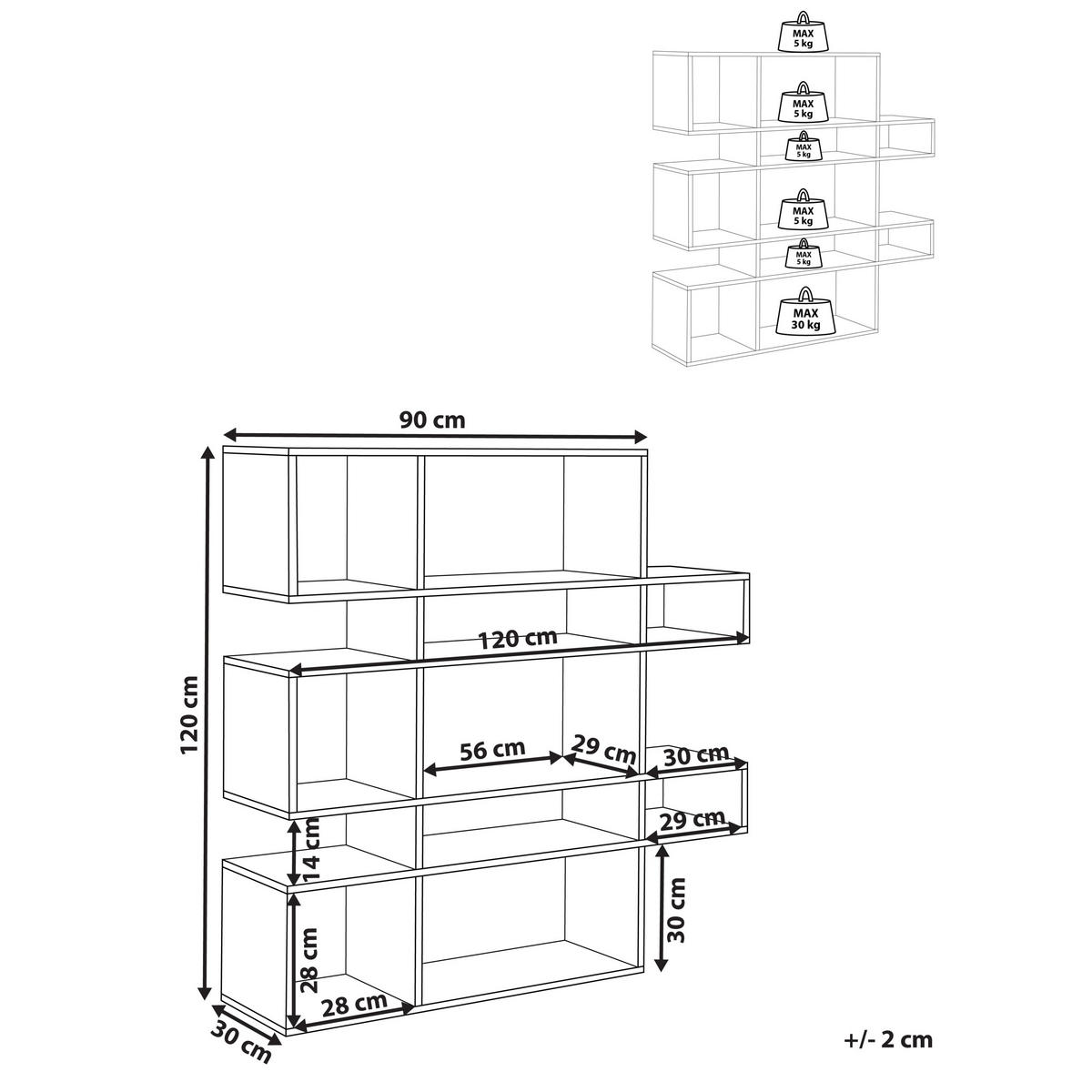 MAX
5 kg

MAX
5 kg

MAX
5 kg

MAX
5 kg

MAX
5 kg

MAX
30 kg

90 cm

120 cm

120 cm

56 cm

29 cm

30 cm

29 cm

14 cm

30 cm

28 cm

28 cm

30 cm

+/- 2 cm