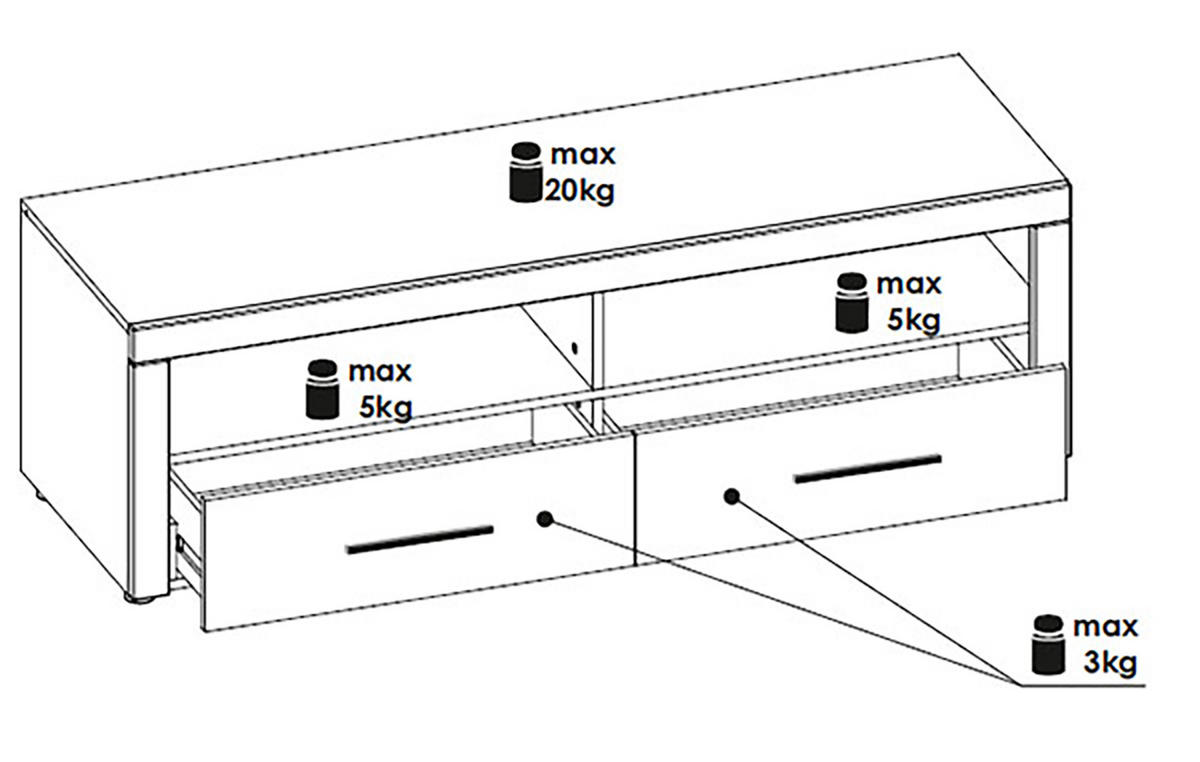 max
20kg

max
5kg

max
5kg

max
3kg