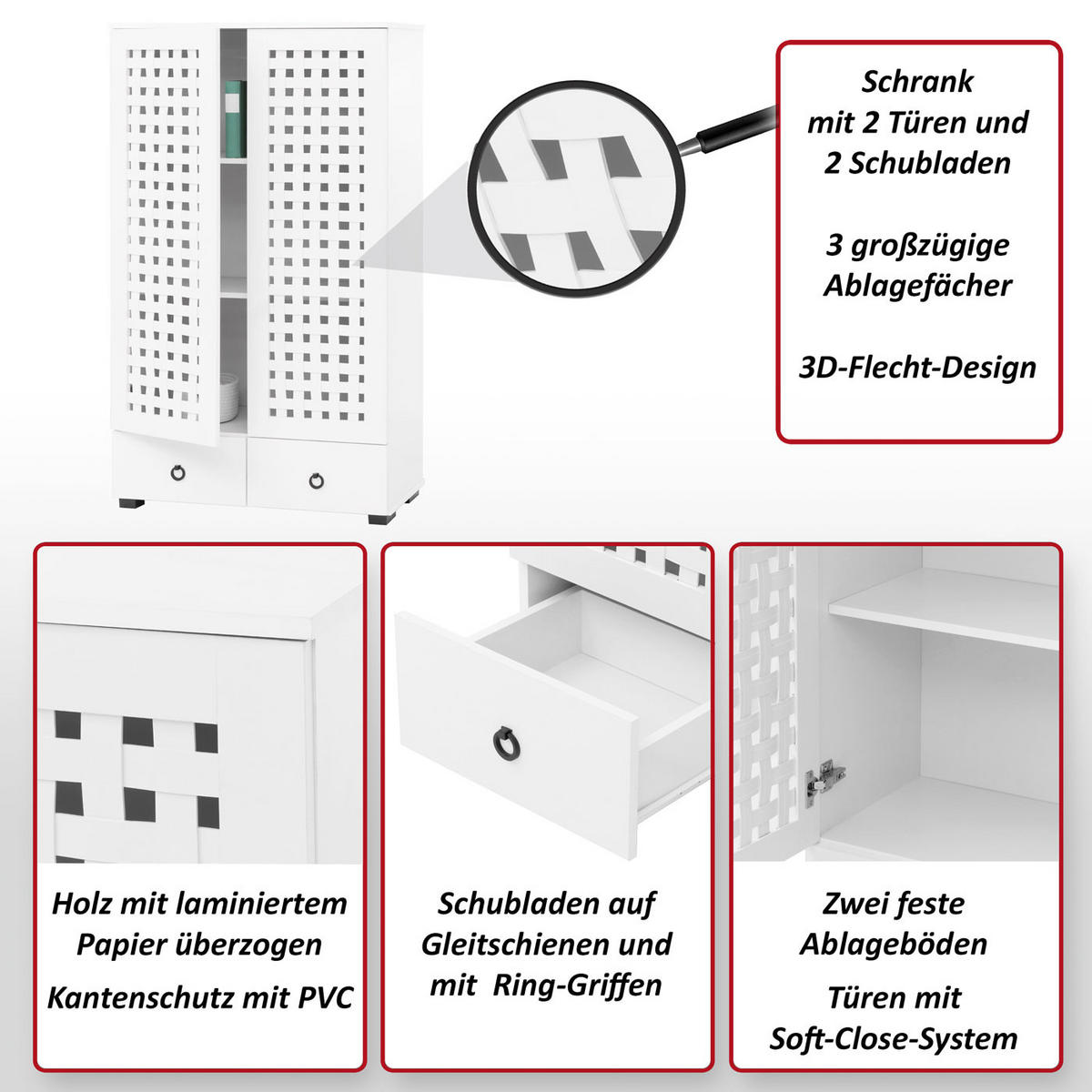 Schrank
mit 2 Türen und
2 Schubladen

3 großzügige
Ablagefächer

3D-Flecht-Design

Holz mit laminiertem Papier überzogen

Kantenschutz mit PVC

Schubladen auf Gleitschienen und mit Ring-Griffen

Zwei feste Ablageböden

Türen mit Soft-Close-System