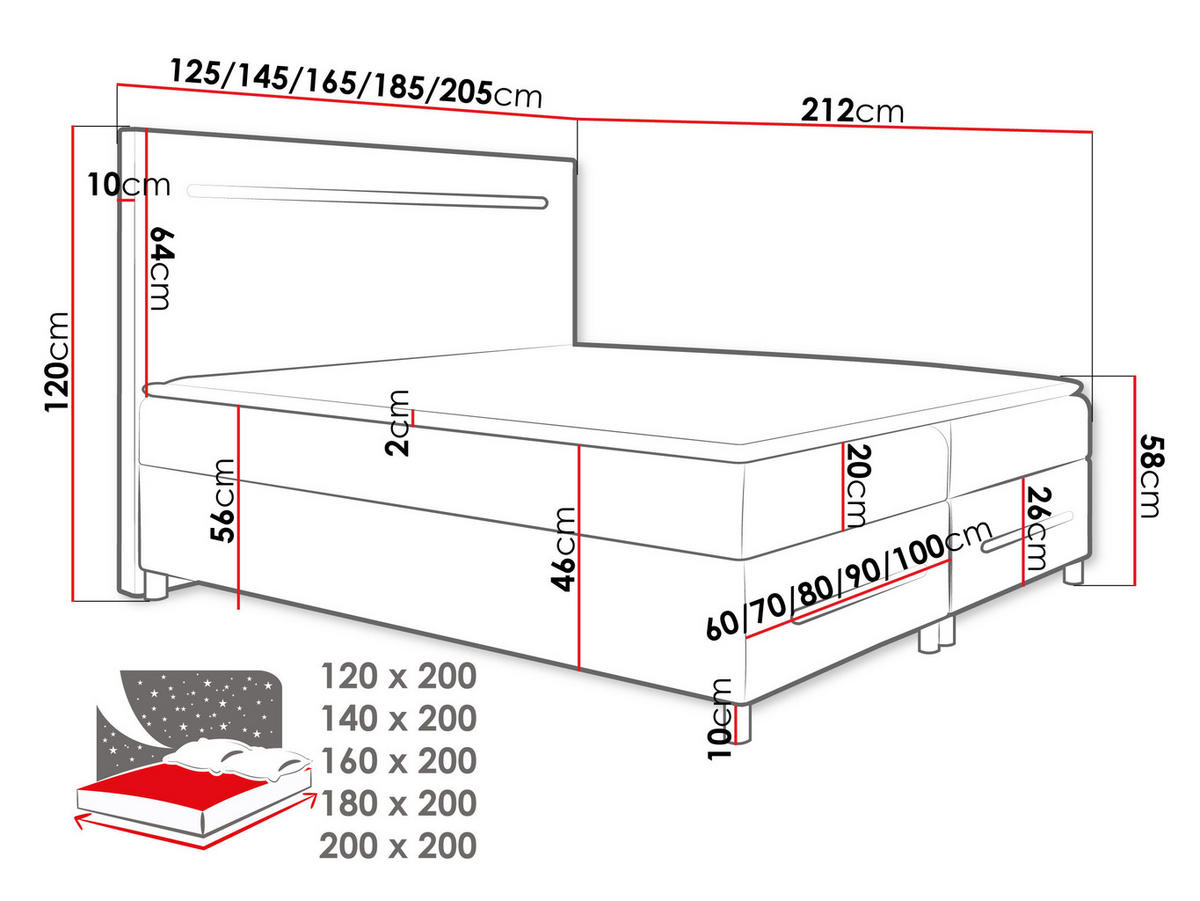 125/145/165/185/205cm
212cm
10cm
64cm
120cm
2cm
56cm
46cm
20cm
26cm
58cm
60/70/80/90/100cm
10cm
120 x 200
140 x 200
160 x 200
180 x 200
200 x 200