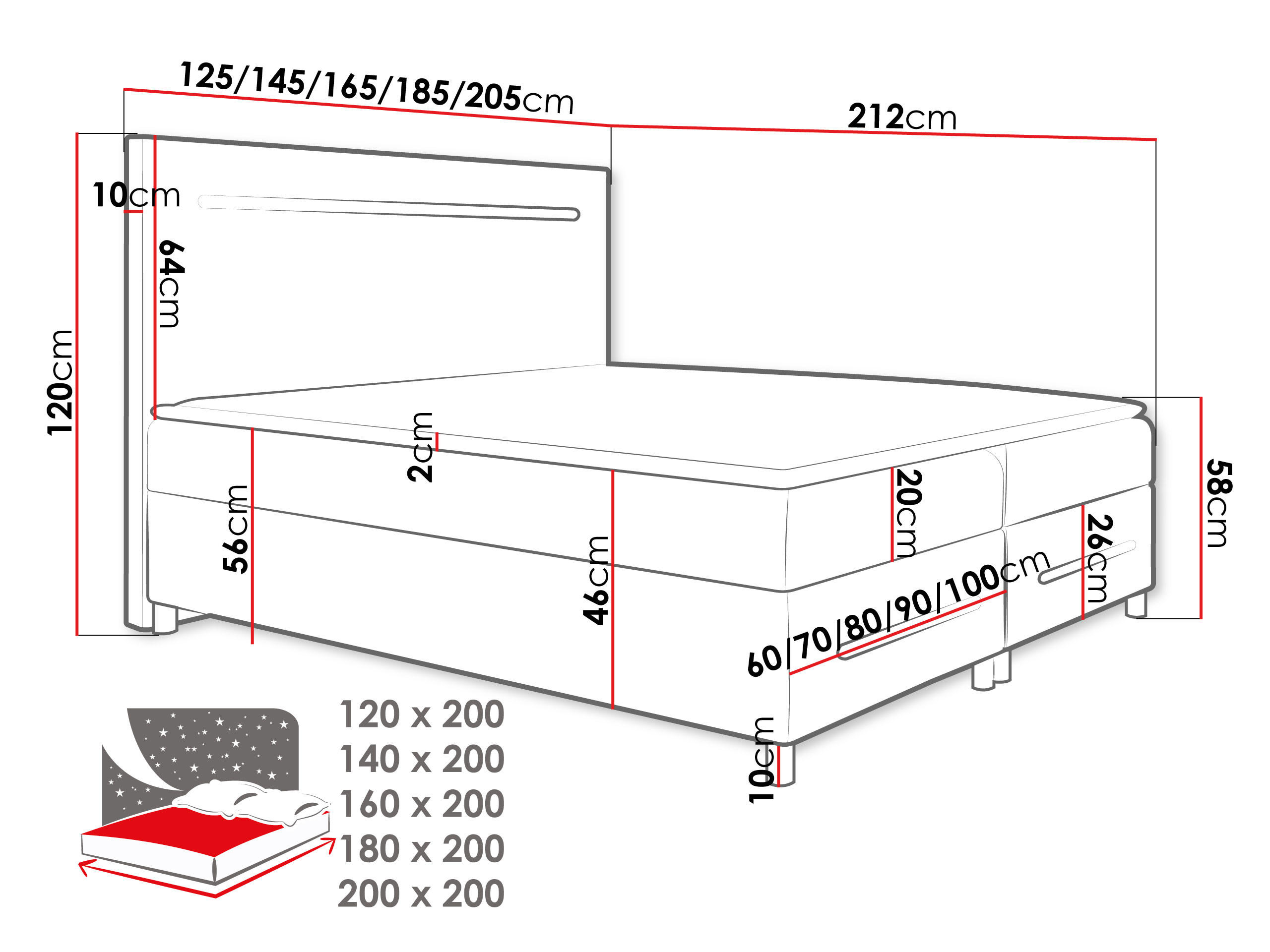 125/145/165/185/205cm

212cm

10cm

64cm

120cm

2cm

56cm

46cm

20cm

26cm

58cm

60/70/80/90/100cm

10cm

120 x 200
140 x 200
160 x 200
180 x 200
200 x 200