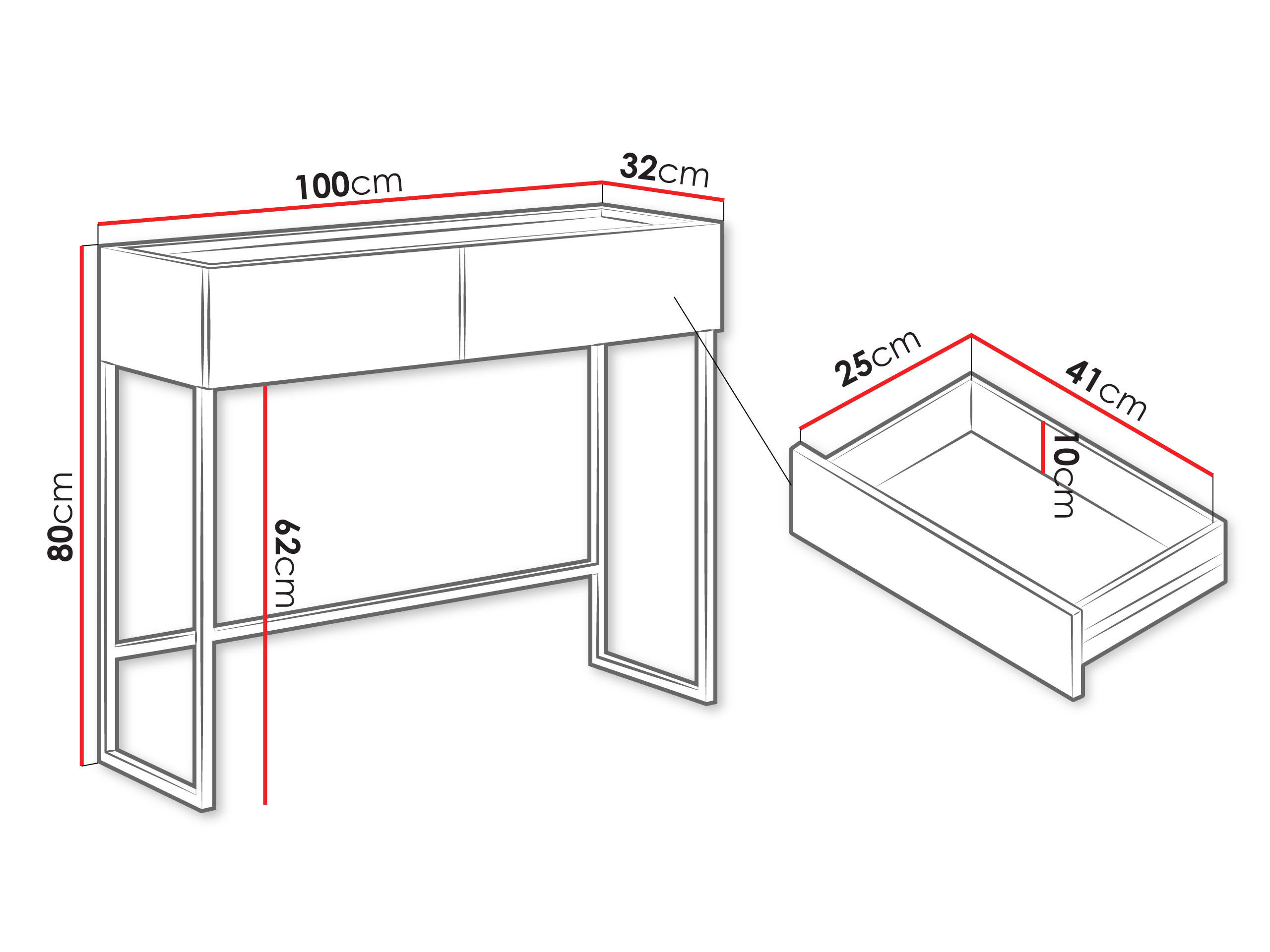 100cm
32cm
80cm
62cm
25cm
41cm
10cm