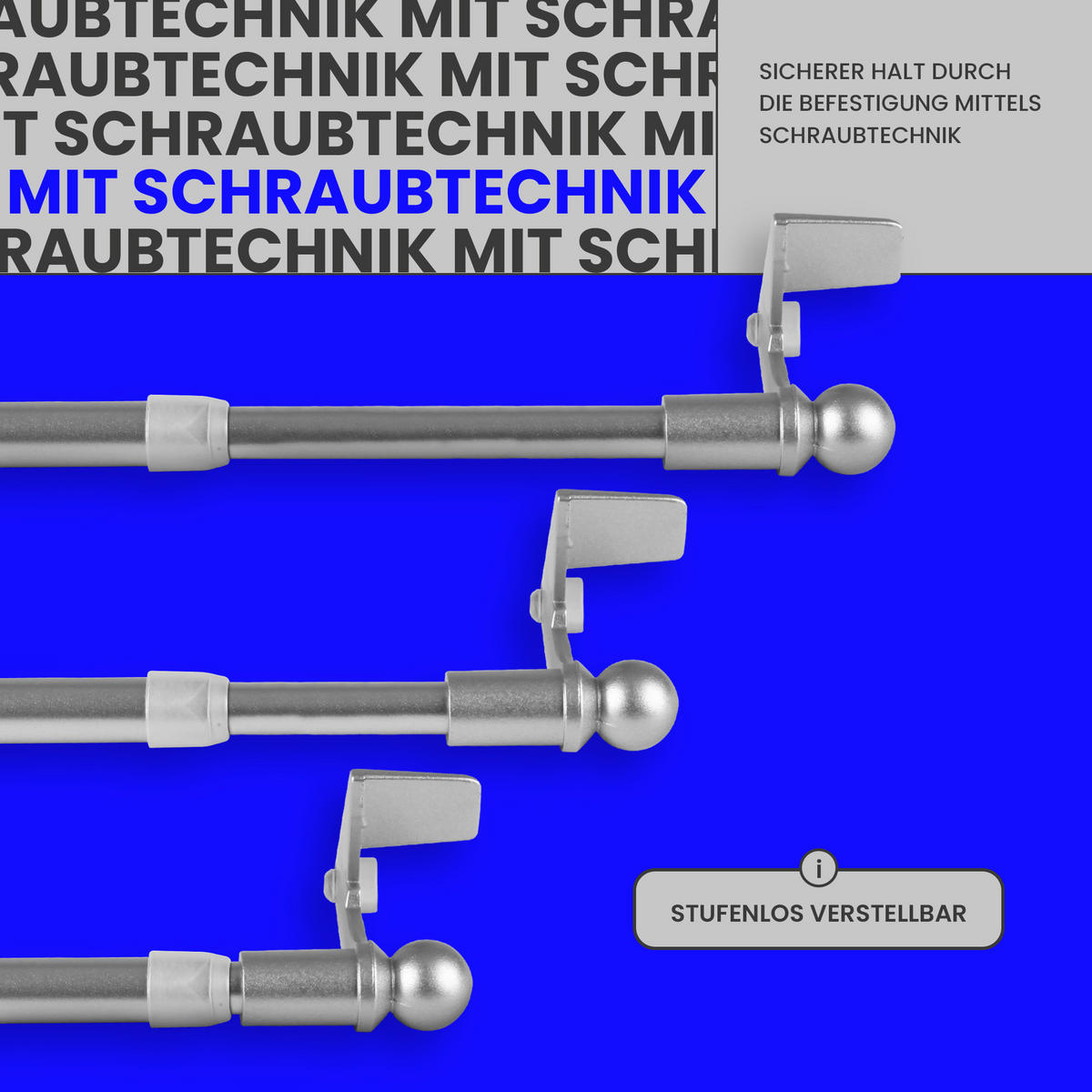 AUBTECHNIK MIT SCHRA
RAUBTECHNIK MIT SCHR
T SCHRAUBTECHNIK MI
MIT SCHRAUBTECHNIK
RAUBTECHNIK MIT SCH

SICHERER HALT DURCH DIE BEFESTIGUNG MITTELS SCHRAUBTECHNIK

i

STUFENLOS VERSTELLBAR