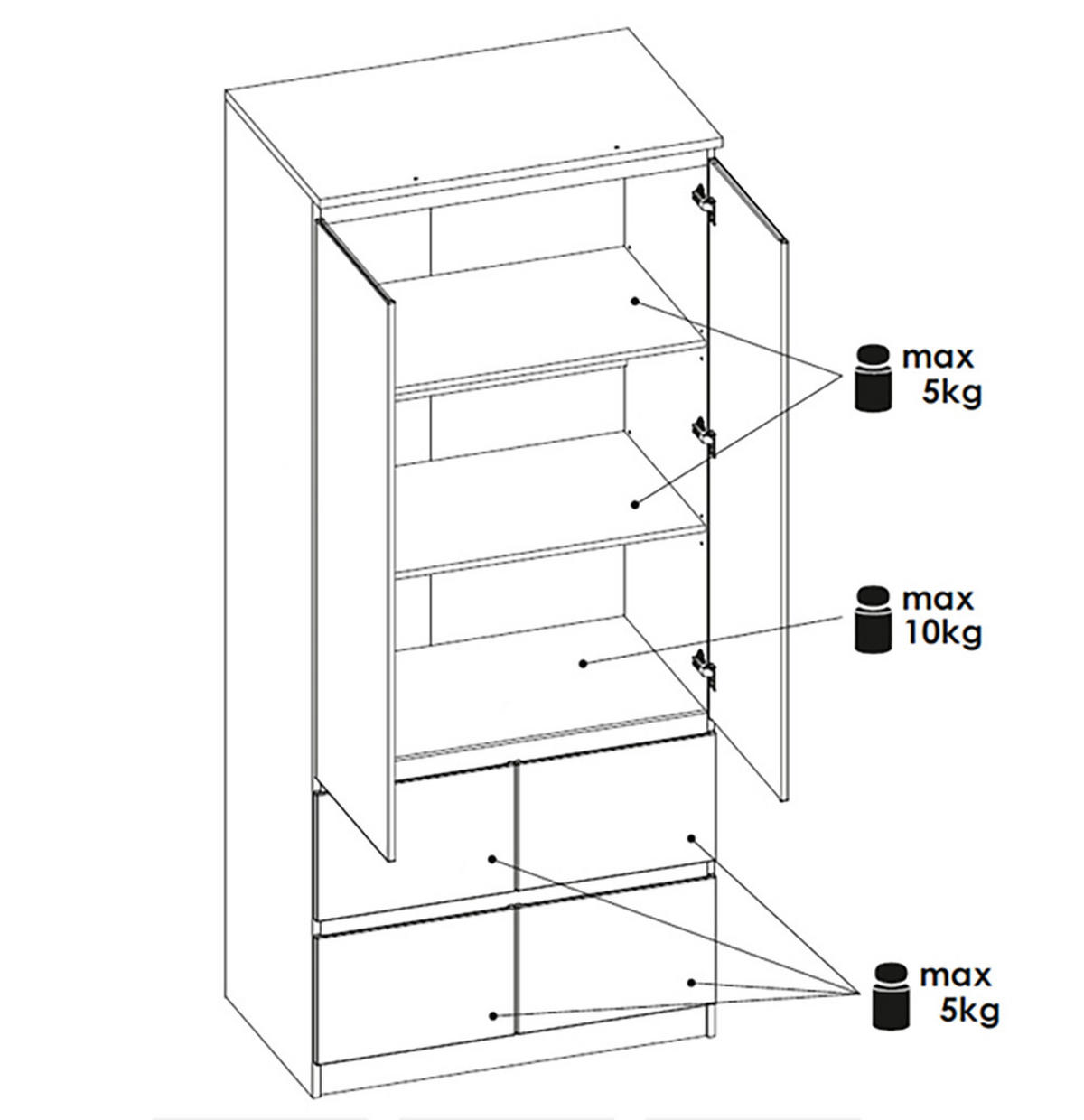 max 5kg

max 10kg

max 5kg