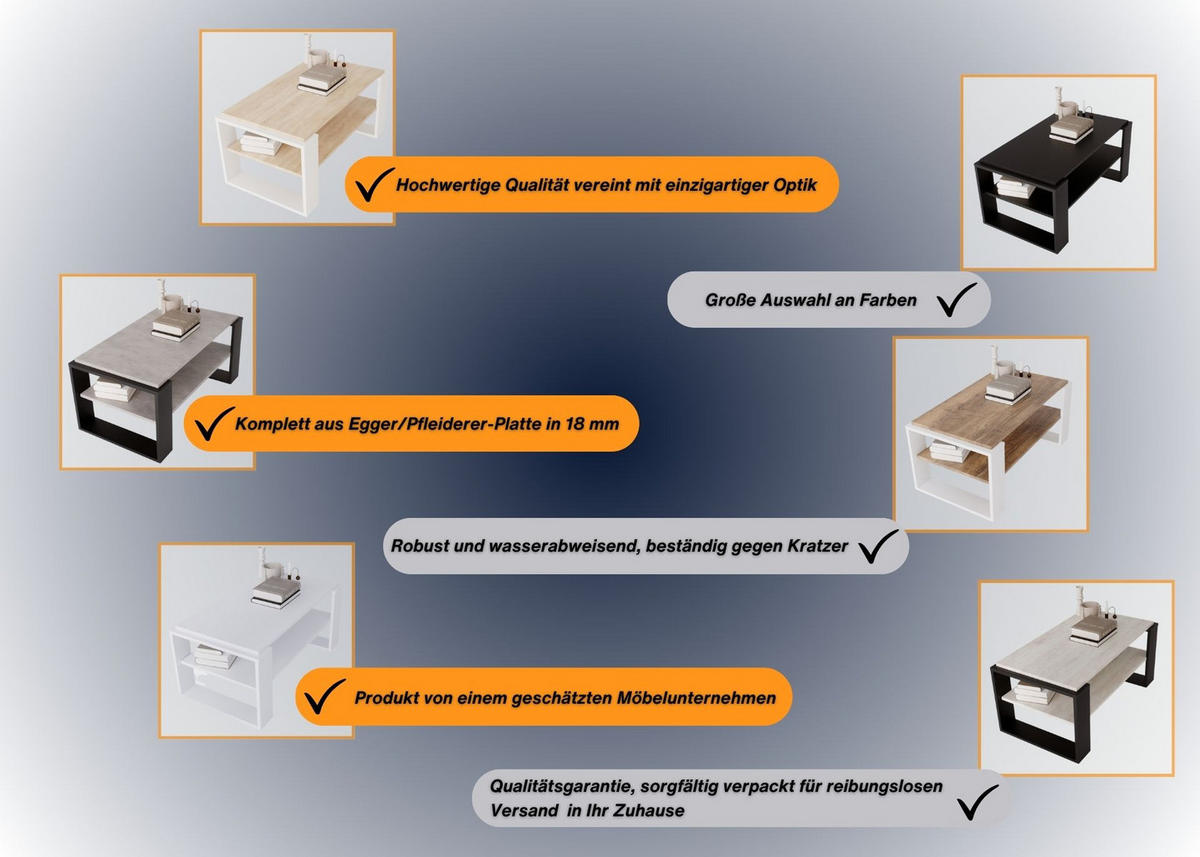 Hochwertige Qualität vereint mit einzigartiger Optik

Große Auswahl an Farben

Komplett aus Egger/Pfleiderer-Platte in 18 mm

Robust und wasserabweisend, beständig gegen Kratzer

Produkt von einem geschätzten Möbelunternehmen

Qualitätsgarantie, sorgfältig verpackt für reibungslosen Versand in Ihr Zuhause