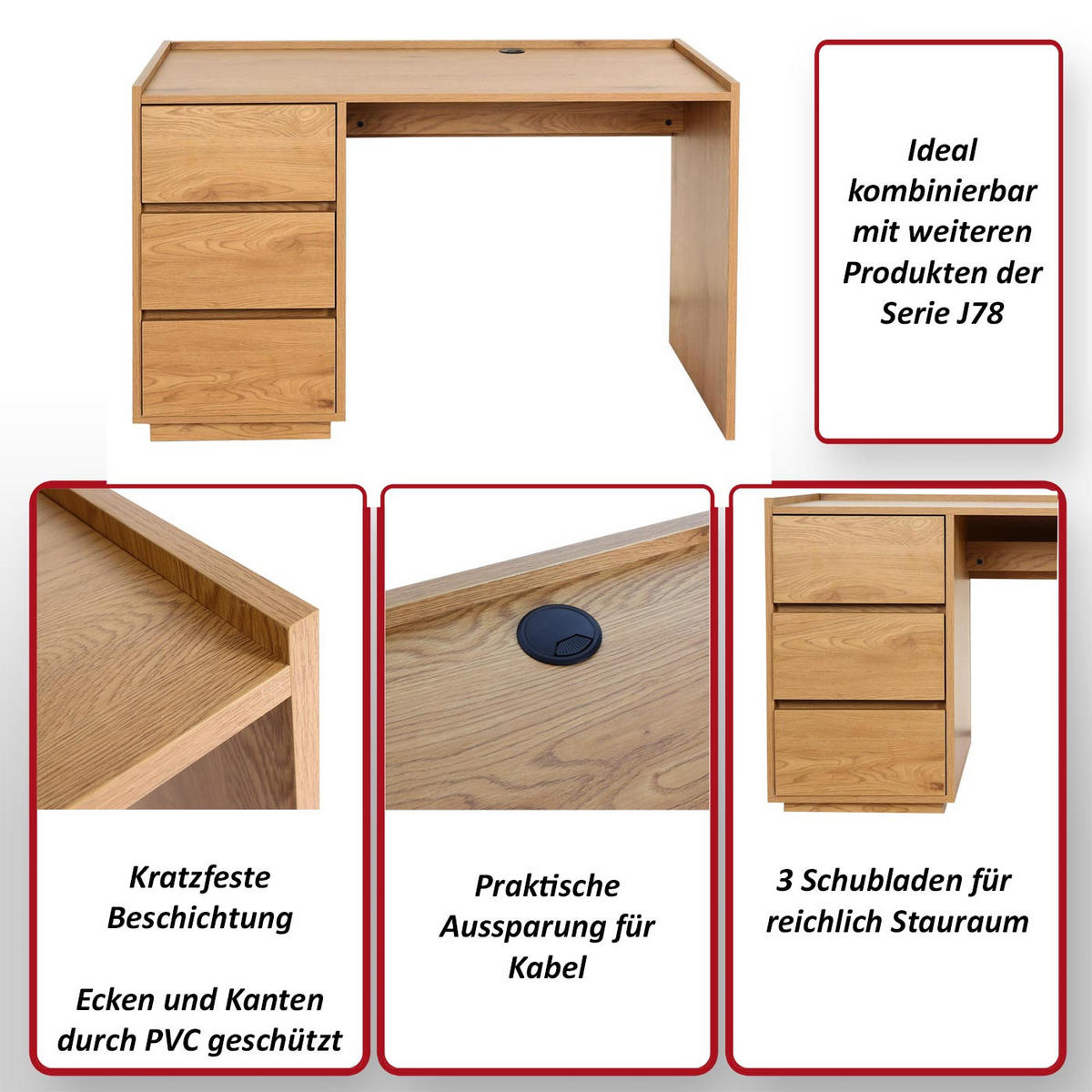 Ideal kombinierbar mit weiteren Produkten der Serie J78

Kratzfeste Beschichtung

Ecken und Kanten durch PVC geschützt

Praktische Aussparung für Kabel

3 Schubladen für reichlich Stauraum