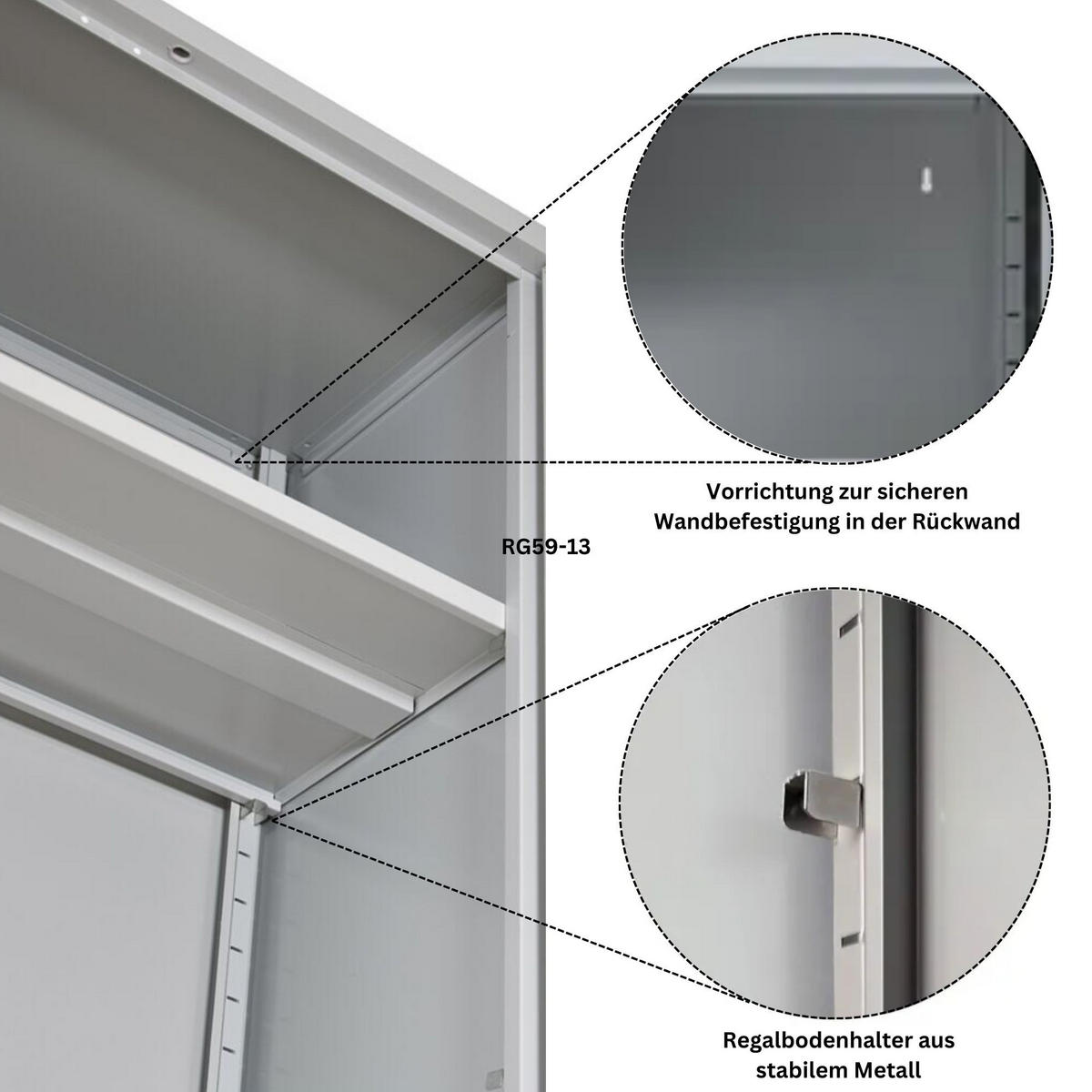 Vorrichtung zur sicheren Wandbefestigung in der Rückwand

RG59-13

Regalbodenhalter aus stabilem Metall