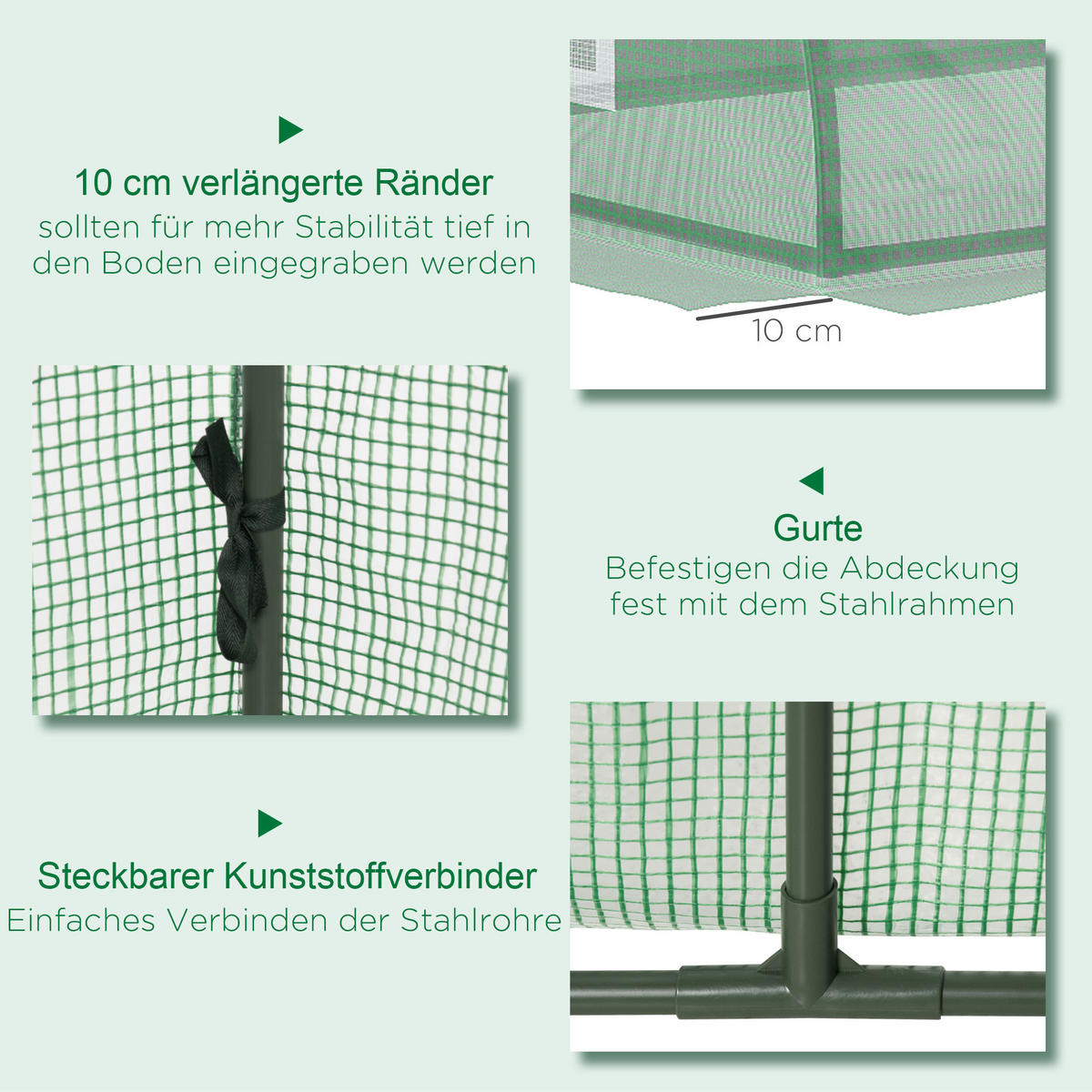 10 cm verlängerte Ränder
sollten für mehr Stabilität tief in den Boden eingegraben werden

10 cm

Gurte
Befestigen die Abdeckung fest mit dem Stahlrahmen

Steckbarer Kunststoffverbinder
Einfaches Verbinden der Stahlrohre