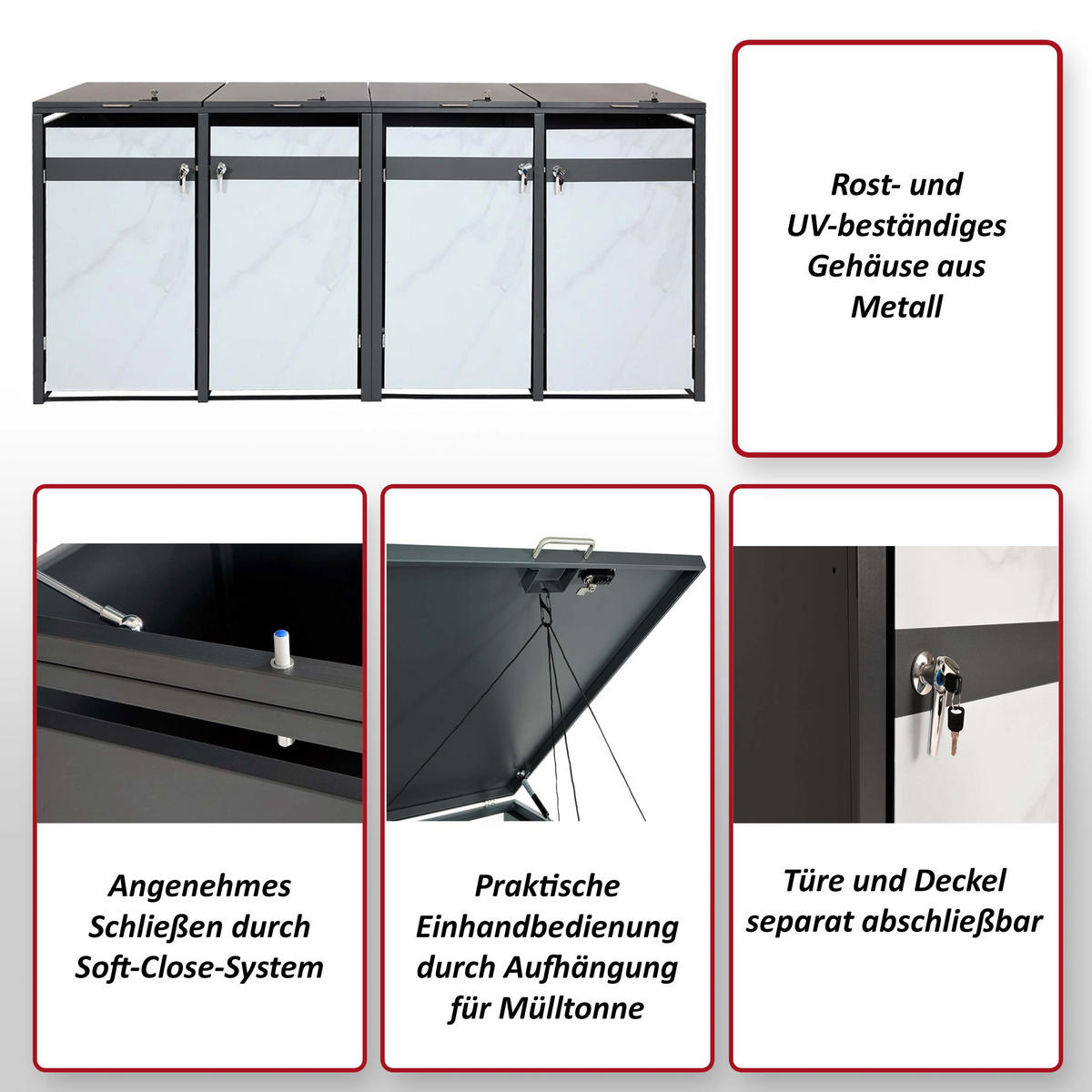 Rost- und UV-beständiges Gehäuse aus Metall

Angenehmes Schließen durch Soft-Close-System

Praktische Einhandbedienung durch Aufhängung für Mülltonne

Türe und Deckel separat abschließbar