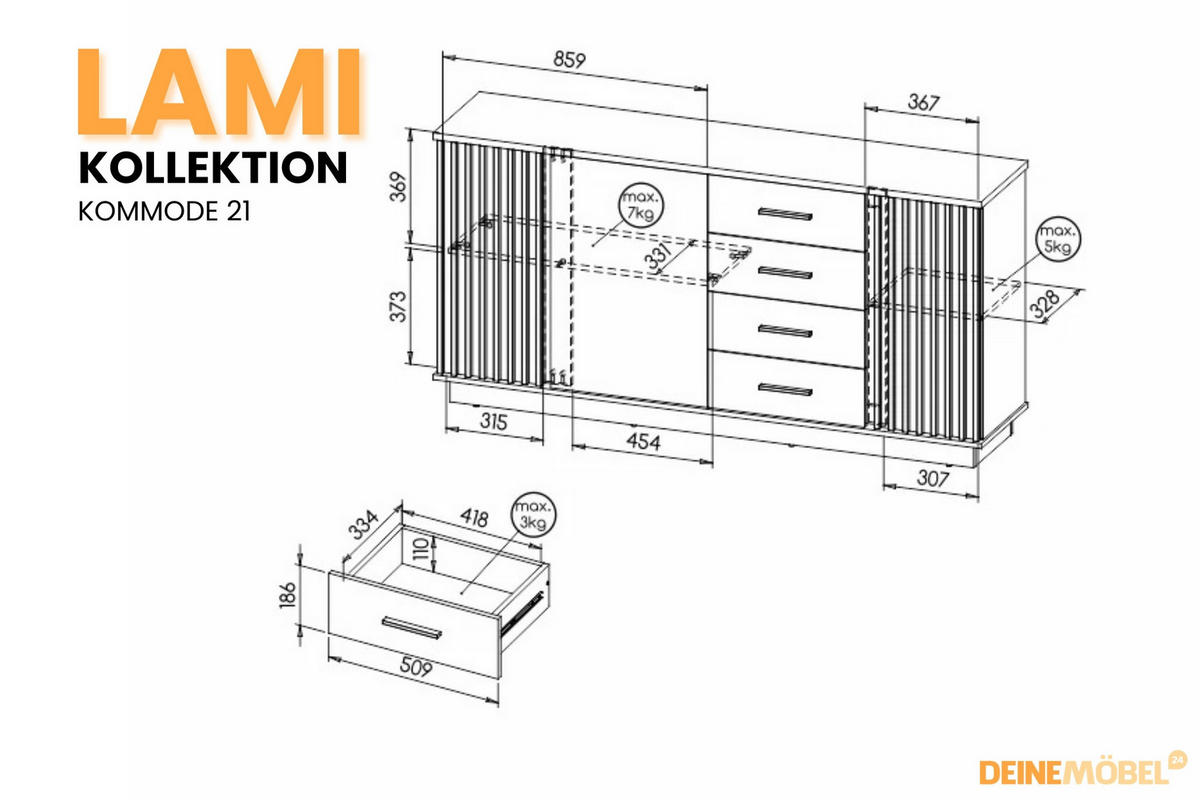 LAMI
KOLLEKTION
KOMMODE 21

859
367
369
373
max. 7kg
331
max. 5kg
328
315
454
307
334
418
max. 3kg
110
186
509

DEINEMÖBEL 24