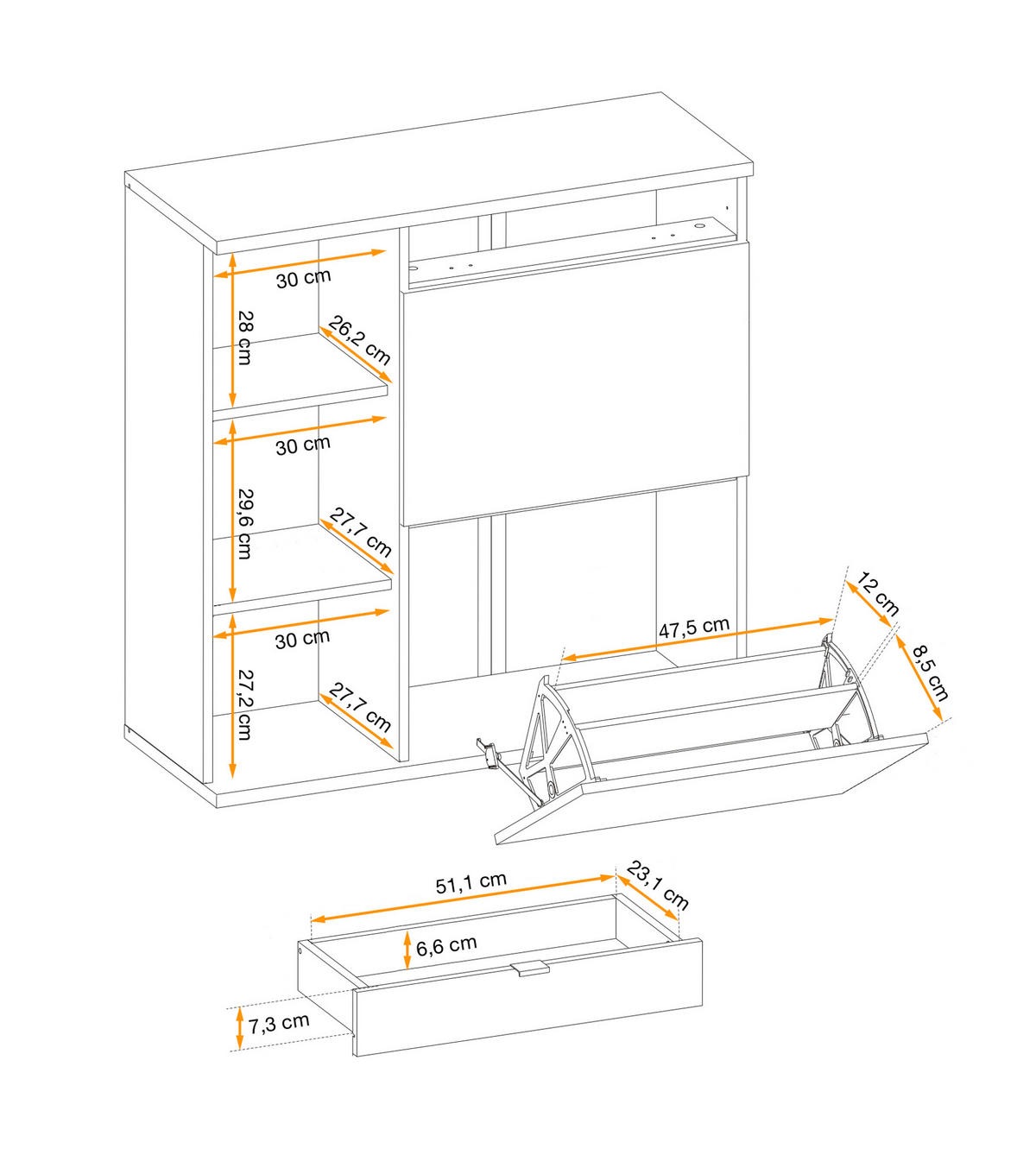 30 cm
28 cm
26,2 cm
30 cm
29,6 cm
27,7 cm
30 cm
27,2 cm
27,7 cm
47,5 cm
12 cm
8,5 cm
51,1 cm
23,1 cm
6,6 cm
7,3 cm