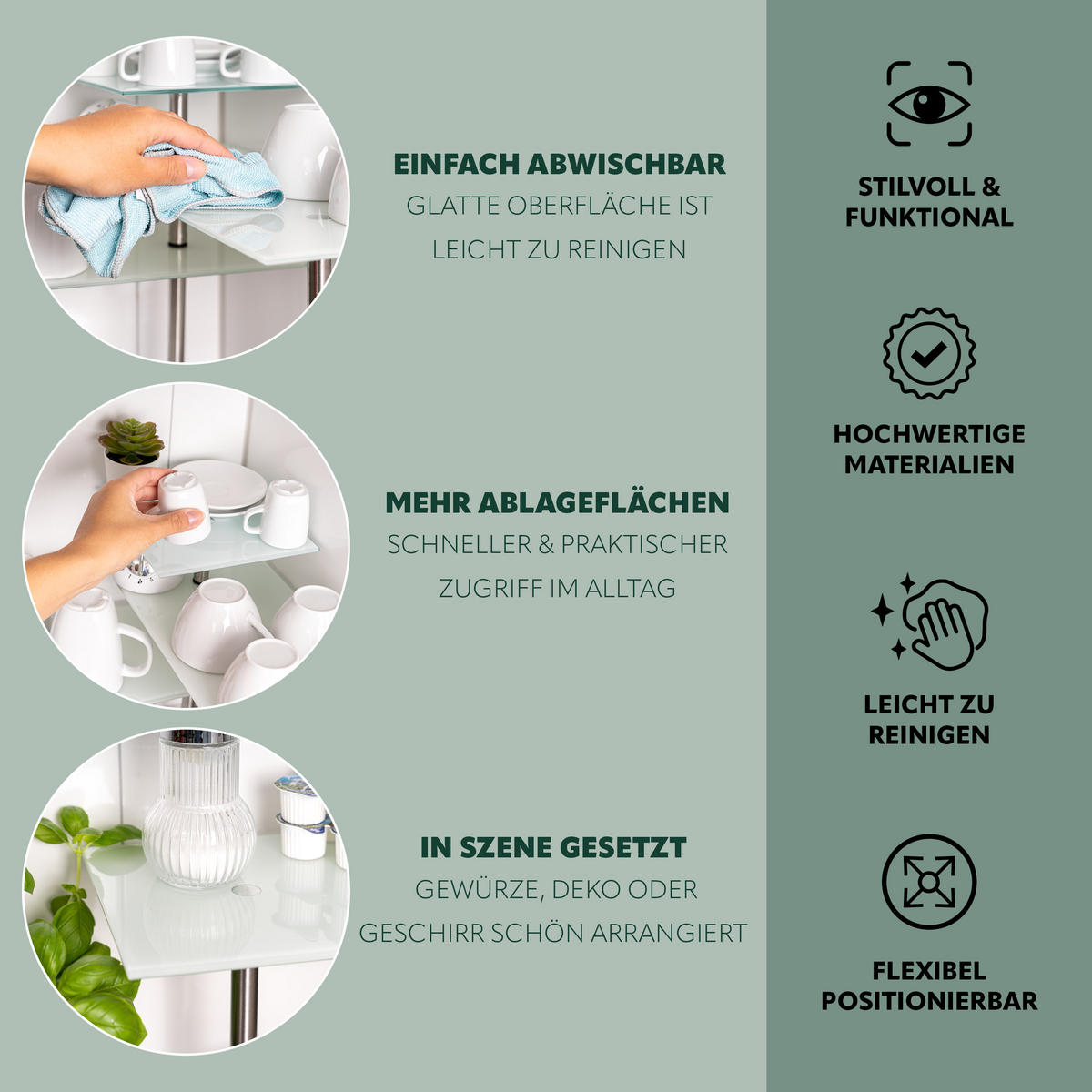 EINFACH ABWISCHBAR
GLATTE OBERFLÄCHE IST LEICHT ZU REINIGEN

MEHR ABLAGEFLÄCHEN
SCHNELLER & PRAKTISCHER ZUGRIFF IM ALLTAG

IN SZENE GESETZT
GEWÜRZE, DEKO ODER GESCHIRR SCHÖN ARRANGIERT

STILVOLL & FUNKTIONAL

HOCHWERTIGE MATERIALIEN

LEICHT ZU REINIGEN

FLEXIBEL POSITIONIERBAR