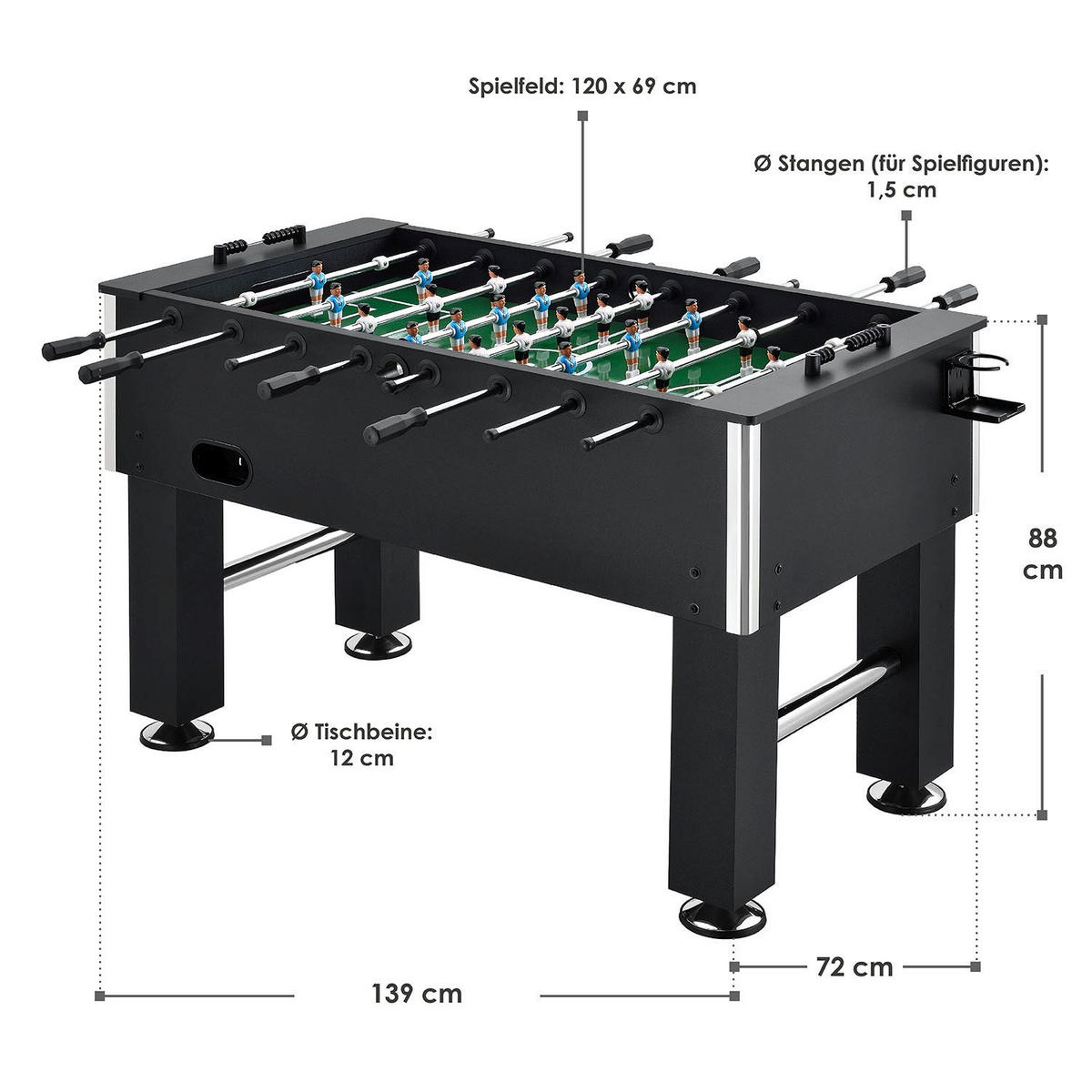 Spielfeld: 120 x 69 cm

Ø Stangen (für Spielfiguren): 1,5 cm

88 cm

Ø Tischbeine: 12 cm

72 cm

139 cm