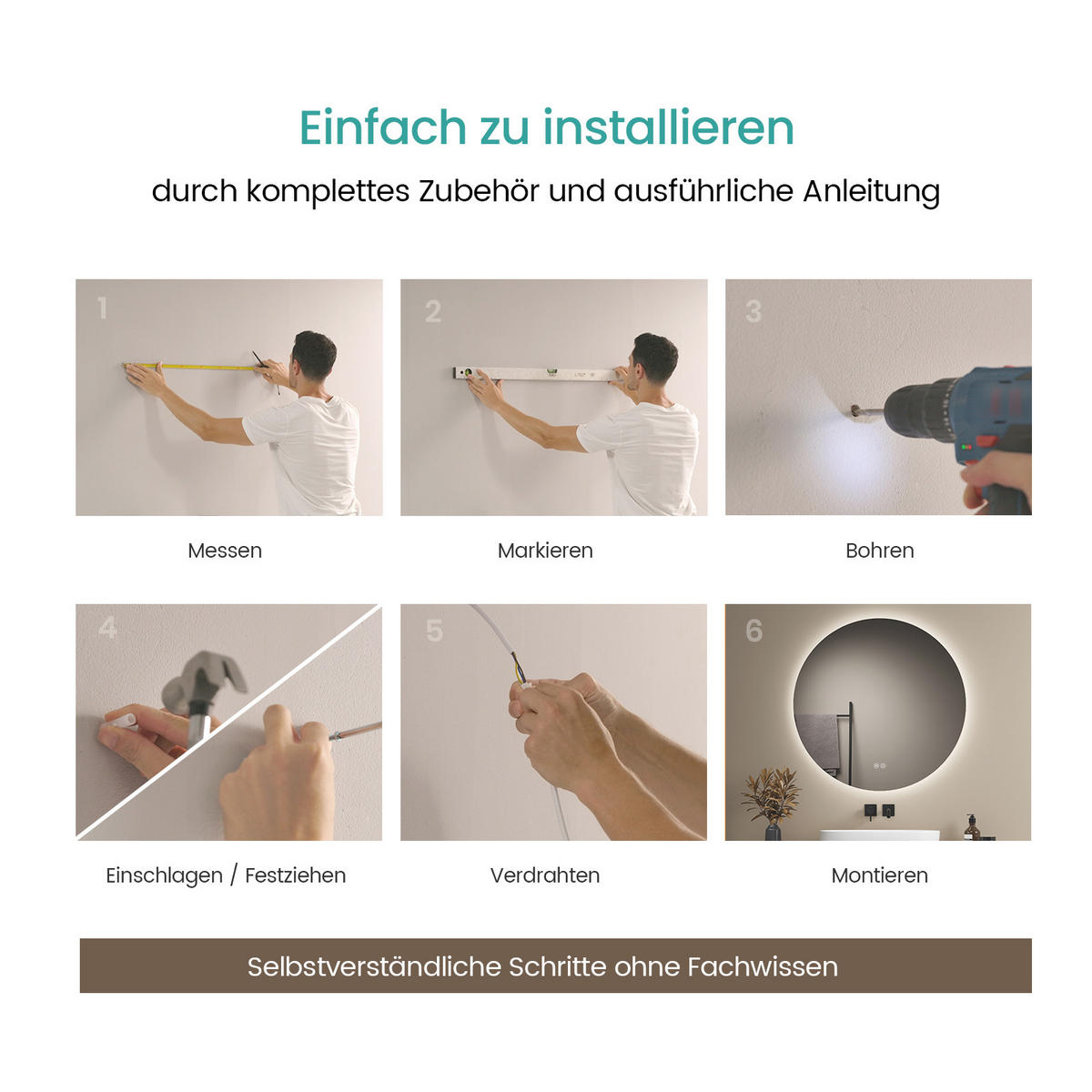 Einfach zu installieren

durch komplettes Zubehör und ausführliche Anleitung

1

Messen

2

Markieren

3

Bohren

4

Einschlagen / Festziehen

5

Verdrahten

6

Montieren

Selbstverständliche Schritte ohne Fachwissen