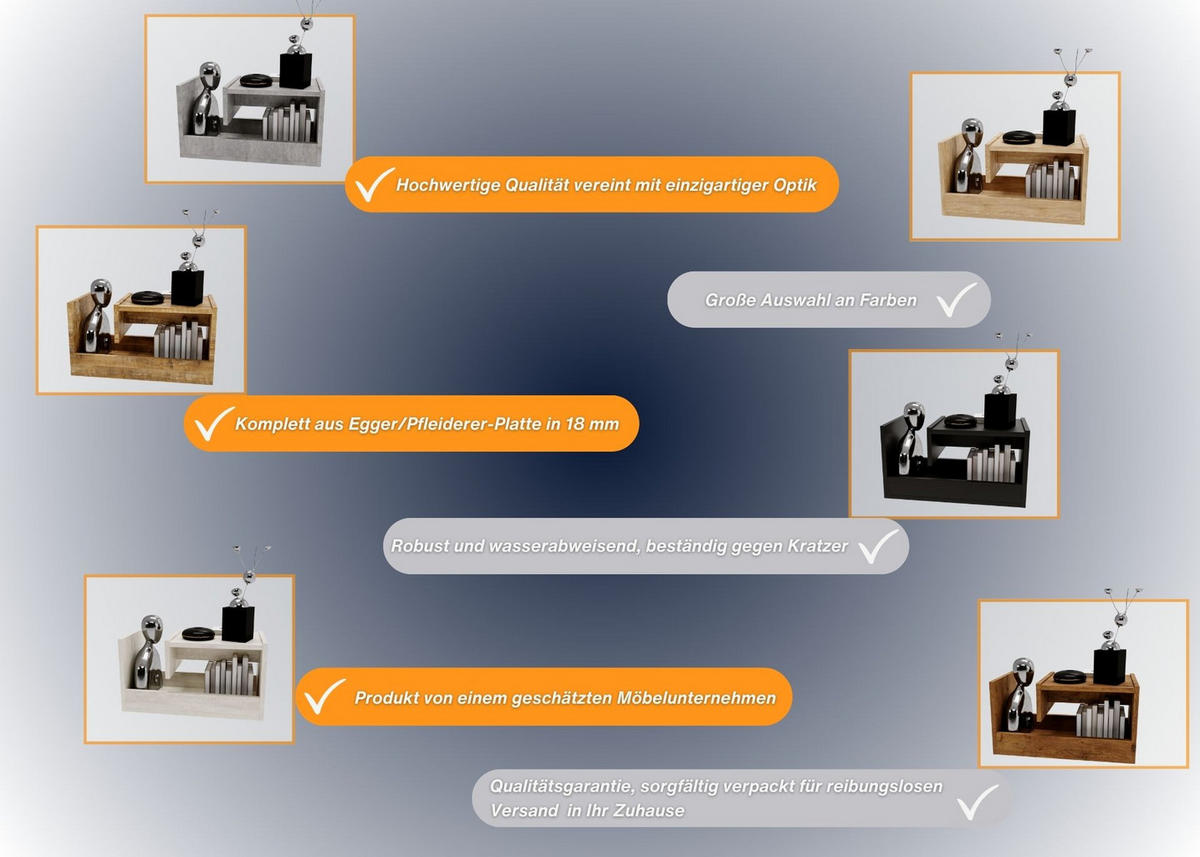 Hochwertige Qualität vereint mit einzigartiger Optik

Große Auswahl an Farben

Komplett aus Egger/Pfleiderer-Platte in 18 mm

Robust und wasserabweisend, beständig gegen Kratzer

Produkt von einem geschätzten Möbelunternehmen

Qualitätsgarantie, sorgfältig verpackt für reibungslosen Versand in Ihr Zuhause