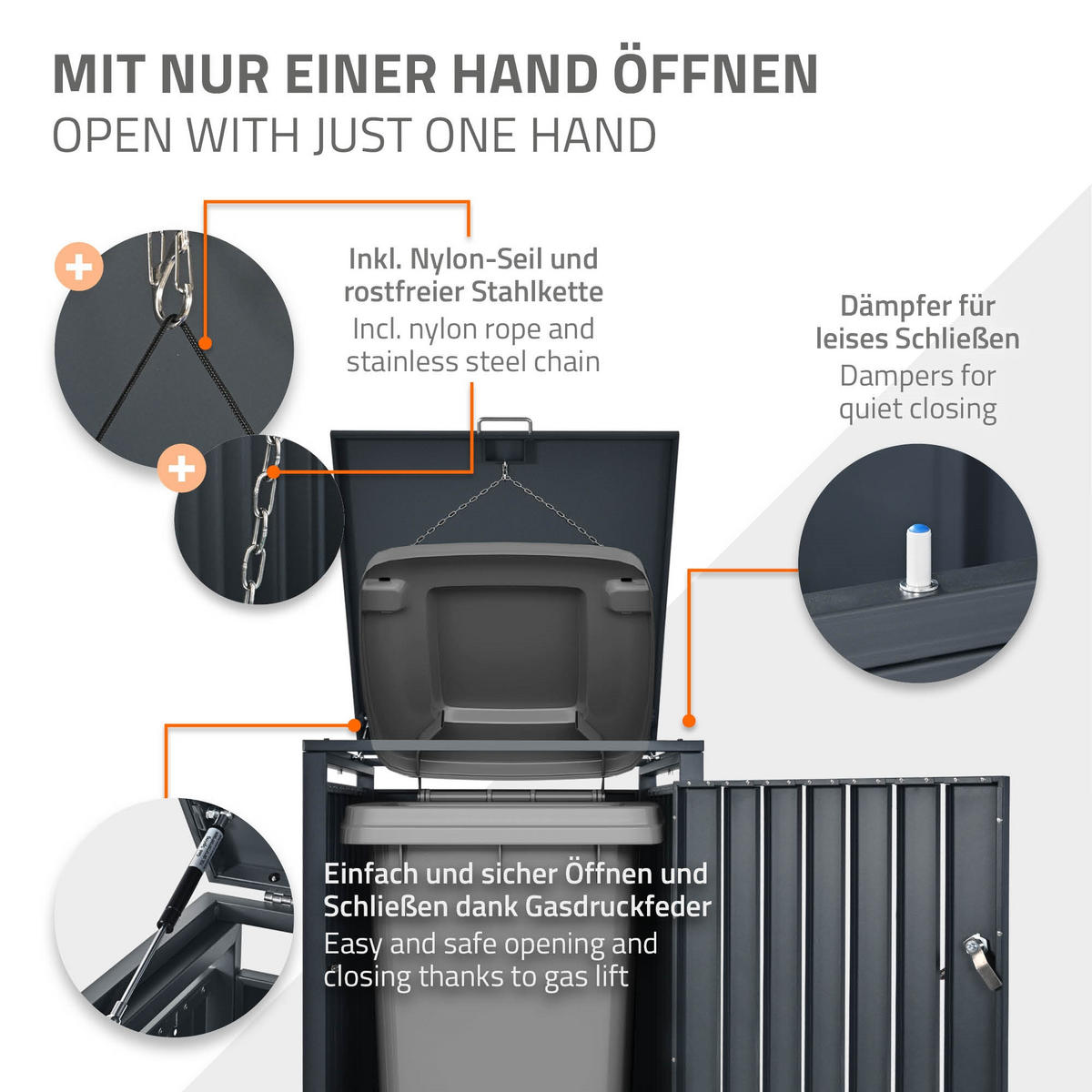 MIT NUR EINER HAND ÖFFNEN
OPEN WITH JUST ONE HAND

Inkl. Nylon-Seil und rostfreier Stahlkette
Incl. nylon rope and stainless steel chain

Dämpfer für leises Schließen
Dampers for quiet closing

Einfach und sicher Öffnen und Schließen dank Gasdruckfeder
Easy and safe opening and closing thanks to gas lift