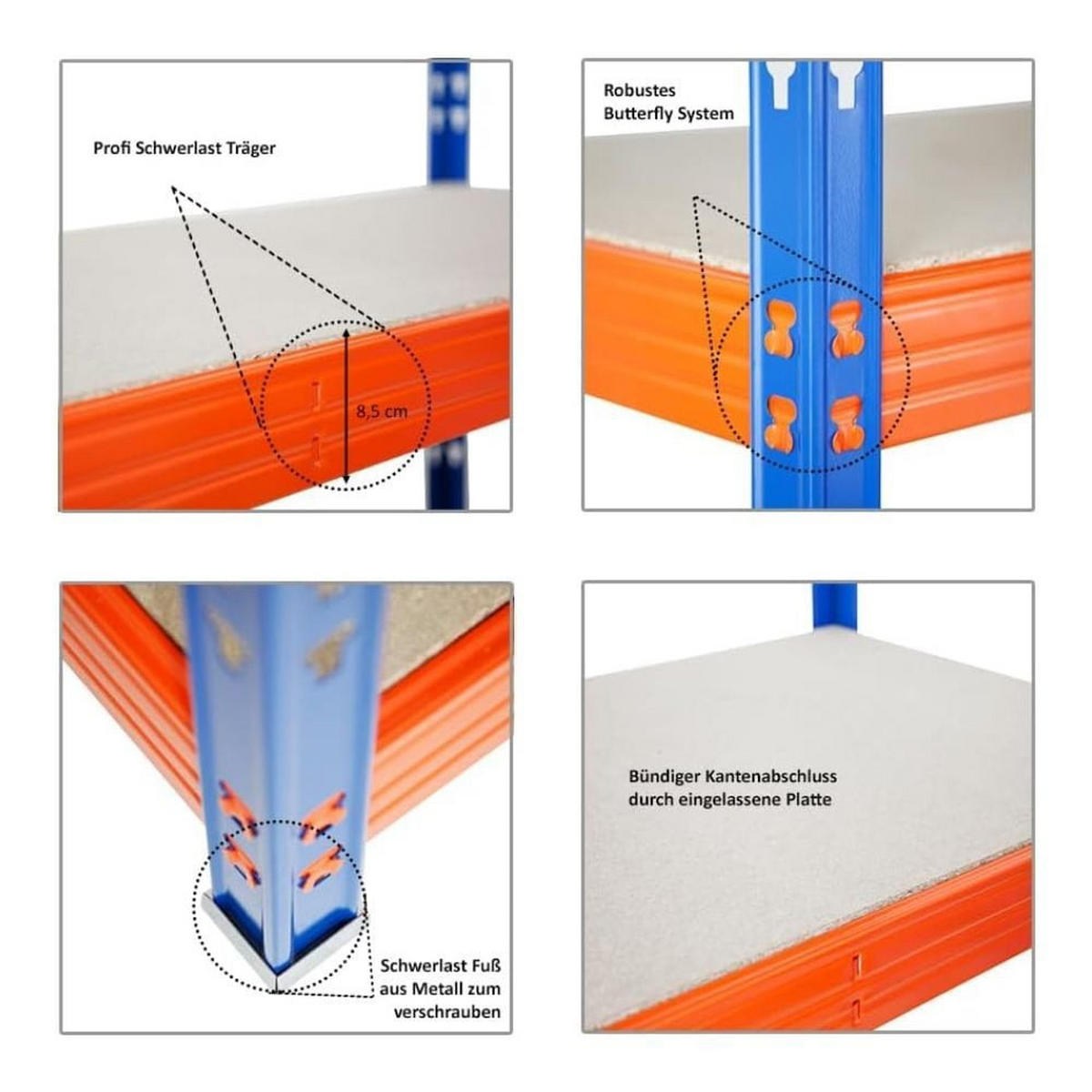 Profi Schwerlast Träger

8,5 cm

Robustes Butterfly System

Schwerlast Fuß aus Metall zum verschrauben

Bündiger Kantenabschluss durch eingelassene Platte