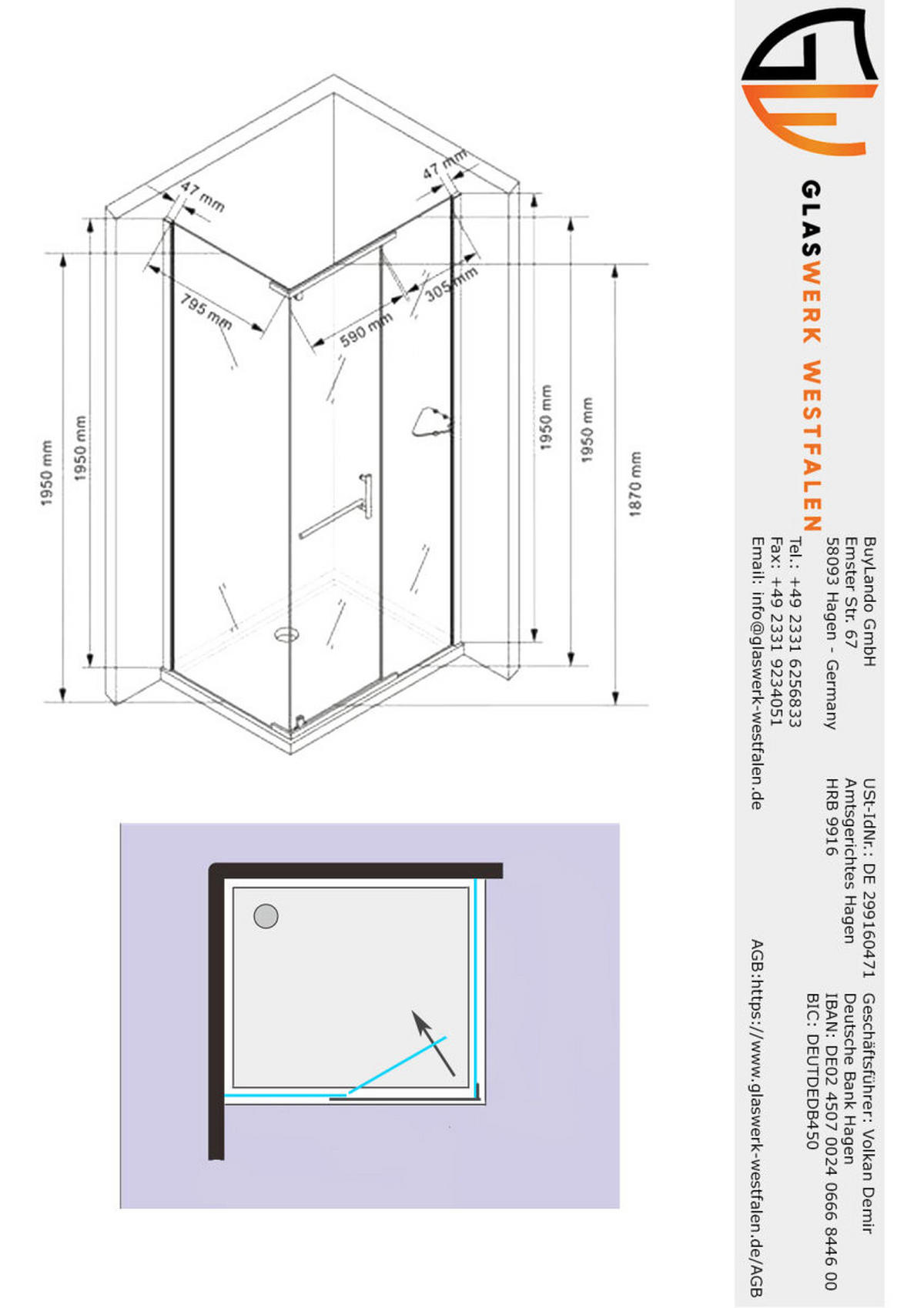 GLASWERK WESTFALEN

BuyLando GmbH
Emster Str. 67
58093 Hagen - Germany
Tel.: +49 2331 6256833
Fax: +49 2331 9234051
Email: info@glaswerk-westfalen.de

USt-IdNr.: DE 299160471
Amtsgerichtes Hagen
HRB 9916

Geschäftsführer: Volkan Demir
Deutsche Bank Hagen
IBAN: DE02 4507 0024 0666 8446 00
BIC: DEUTDEDB450

AGB:https://www.glaswerk-westfalen.de/AGB

47 mm
47 mm
795 mm
590 mm
305 mm
1950 mm
1950 mm
1950 mm
1950 mm
1870 mm