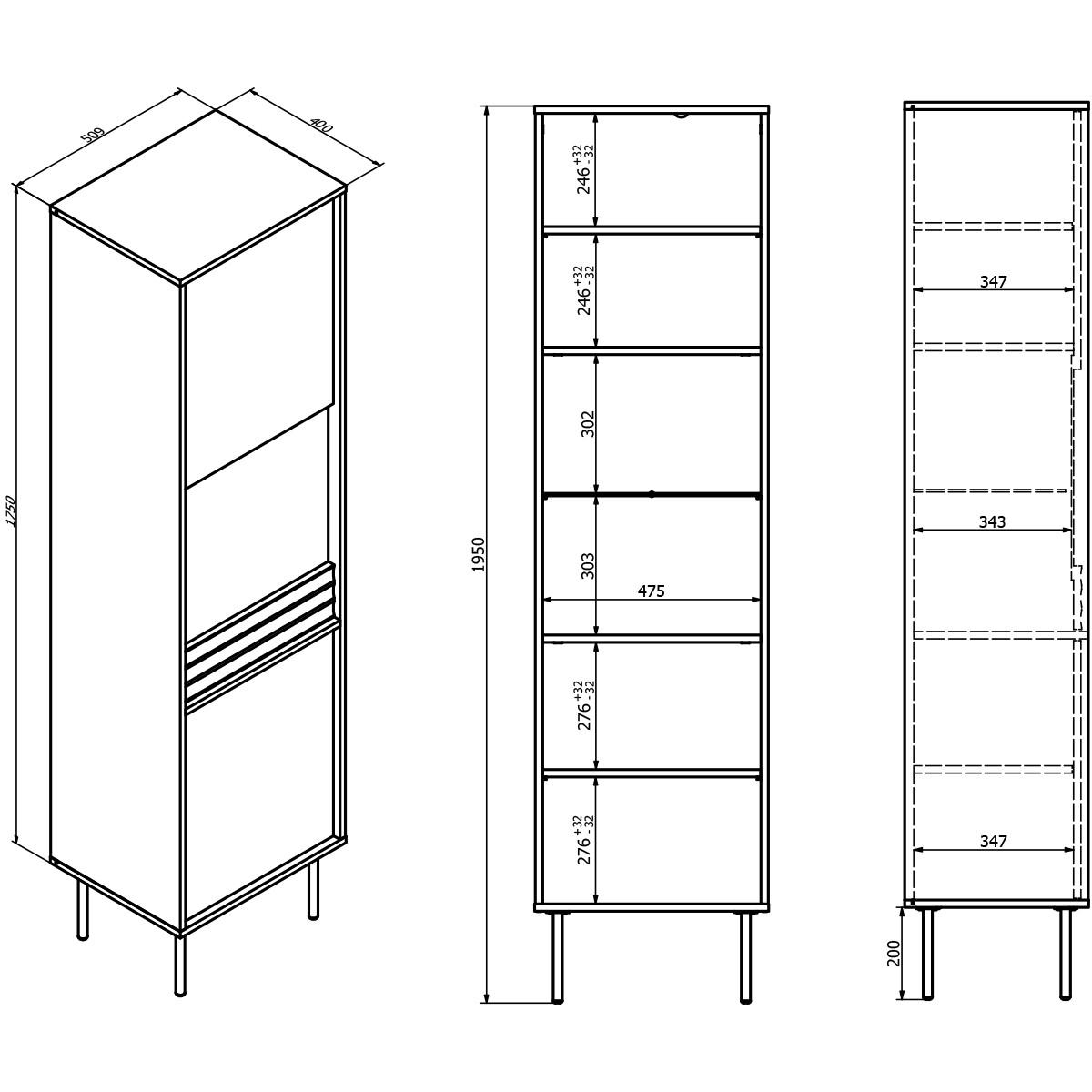 509
400
1750
1950
$246^{+32}_{-32}$
$246^{+32}_{-32}$
302
303
475
$276^{+32}_{-32}$
$276^{+32}_{-32}$
347
343
347
200