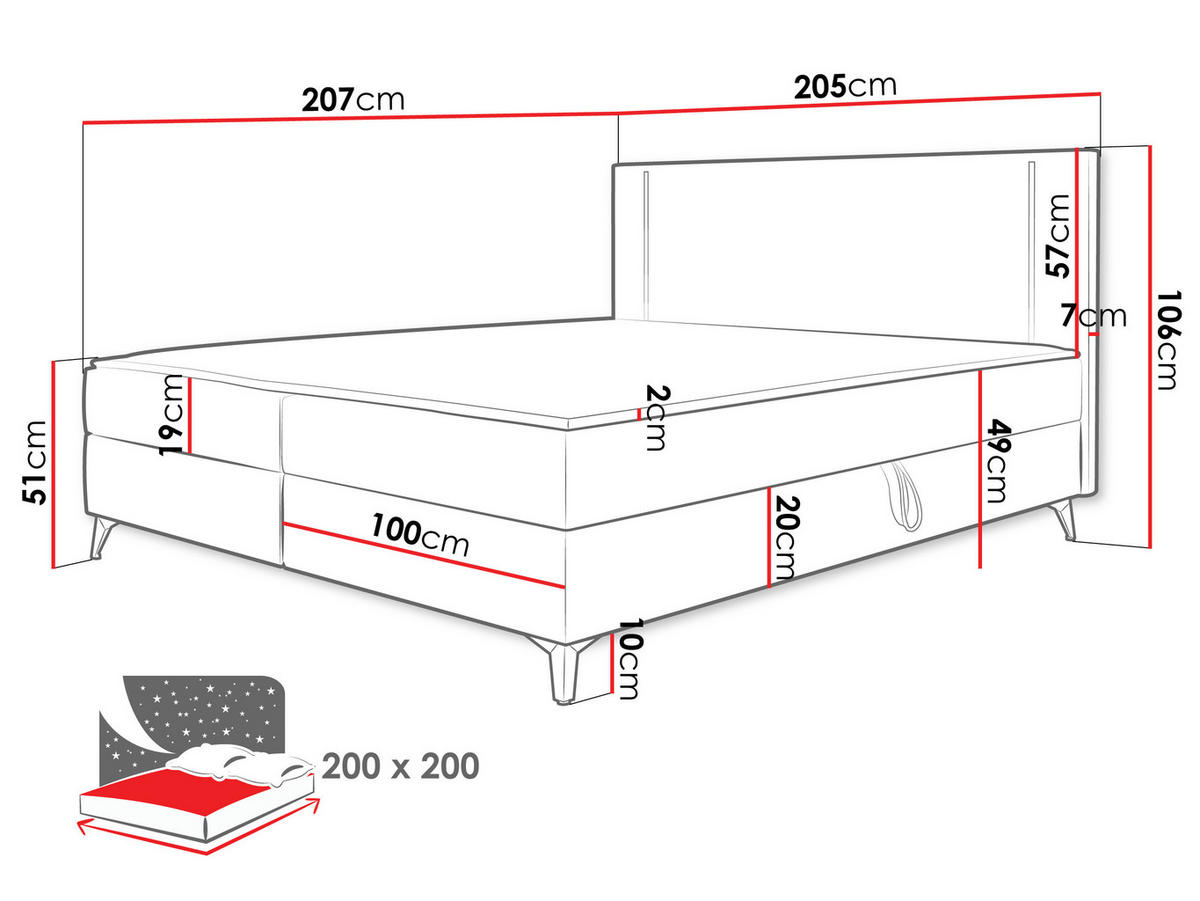 207cm
205cm
57cm
7cm
106cm
51cm
19cm
2cm
49cm
100cm
20cm
10cm
200 x 200