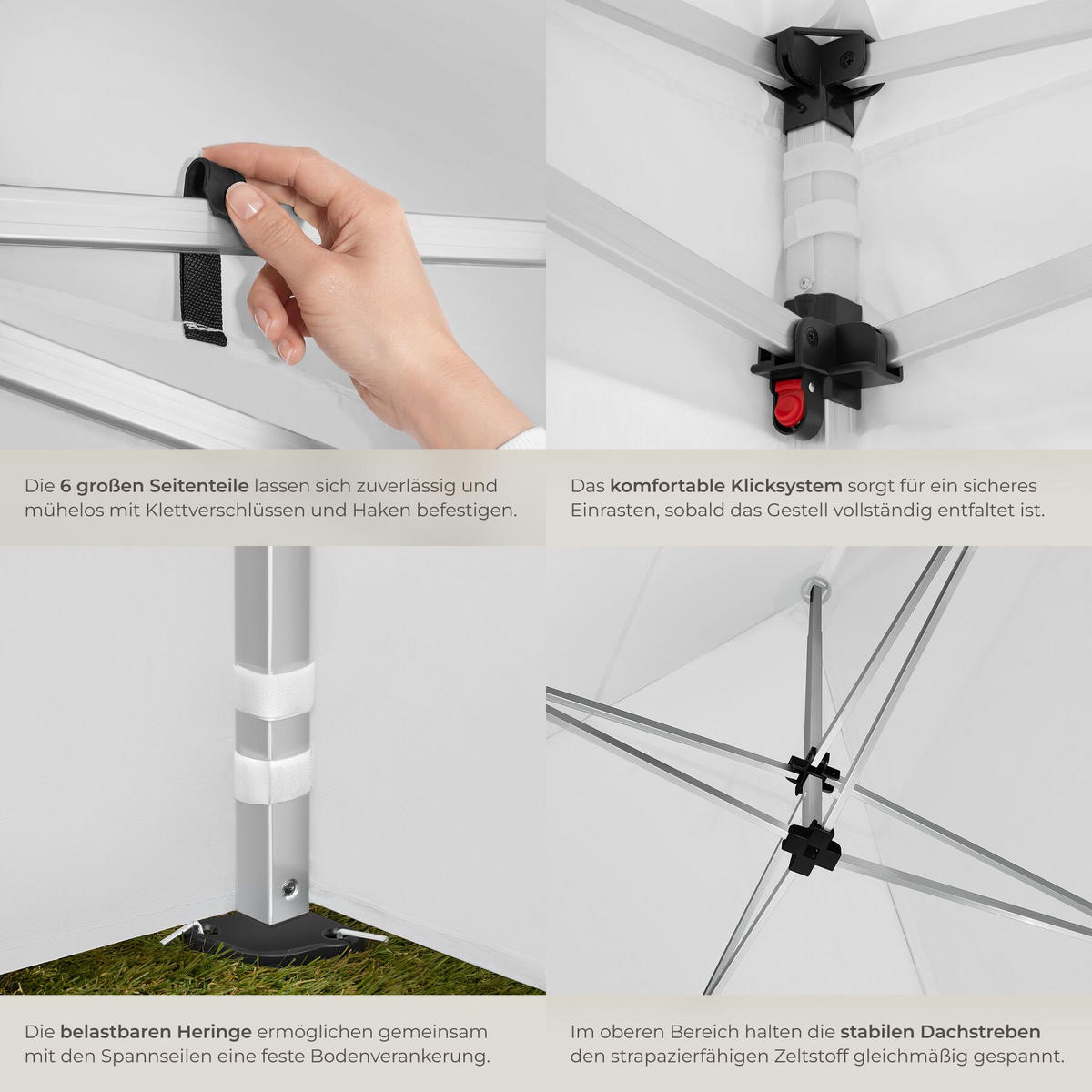 Die 6 großen Seitenteile lassen sich zuverlässig und mühelos mit Klettverschlüssen und Haken befestigen.

Das komfortable Klicksystem sorgt für ein sicheres Einrasten, sobald das Gestell vollständig entfaltet ist.

Die belastbaren Heringe ermöglichen gemeinsam mit den Spannseilen eine feste Bodenverankerung.

Im oberen Bereich halten die stabilen Dachstreben den strapazierfähigen Zeltstoff gleichmäßig gespannt.