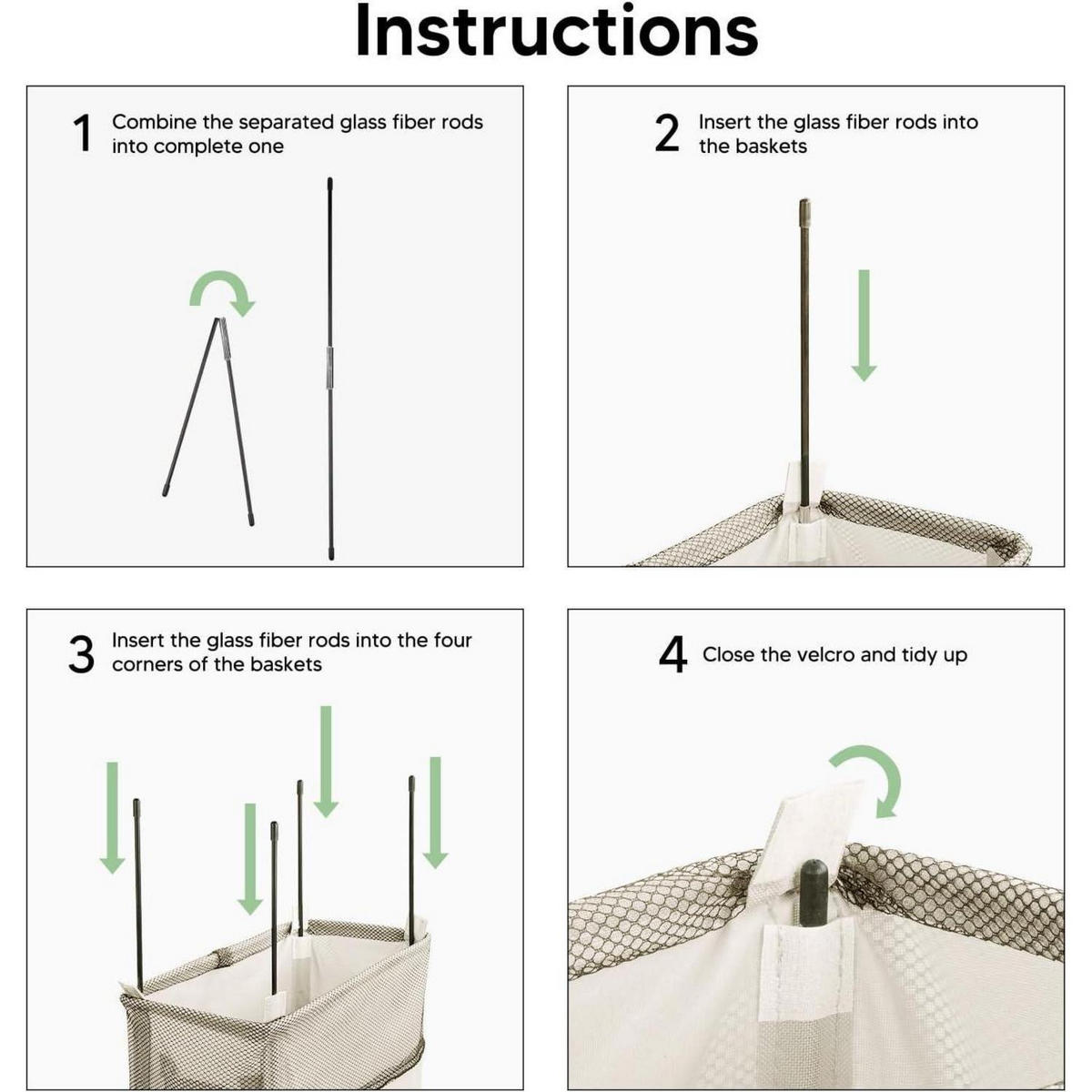 Instructions

1 Combine the separated glass fiber rods into complete one

2 Insert the glass fiber rods into the baskets

3 Insert the glass fiber rods into the four corners of the baskets

4 Close the velcro and tidy up