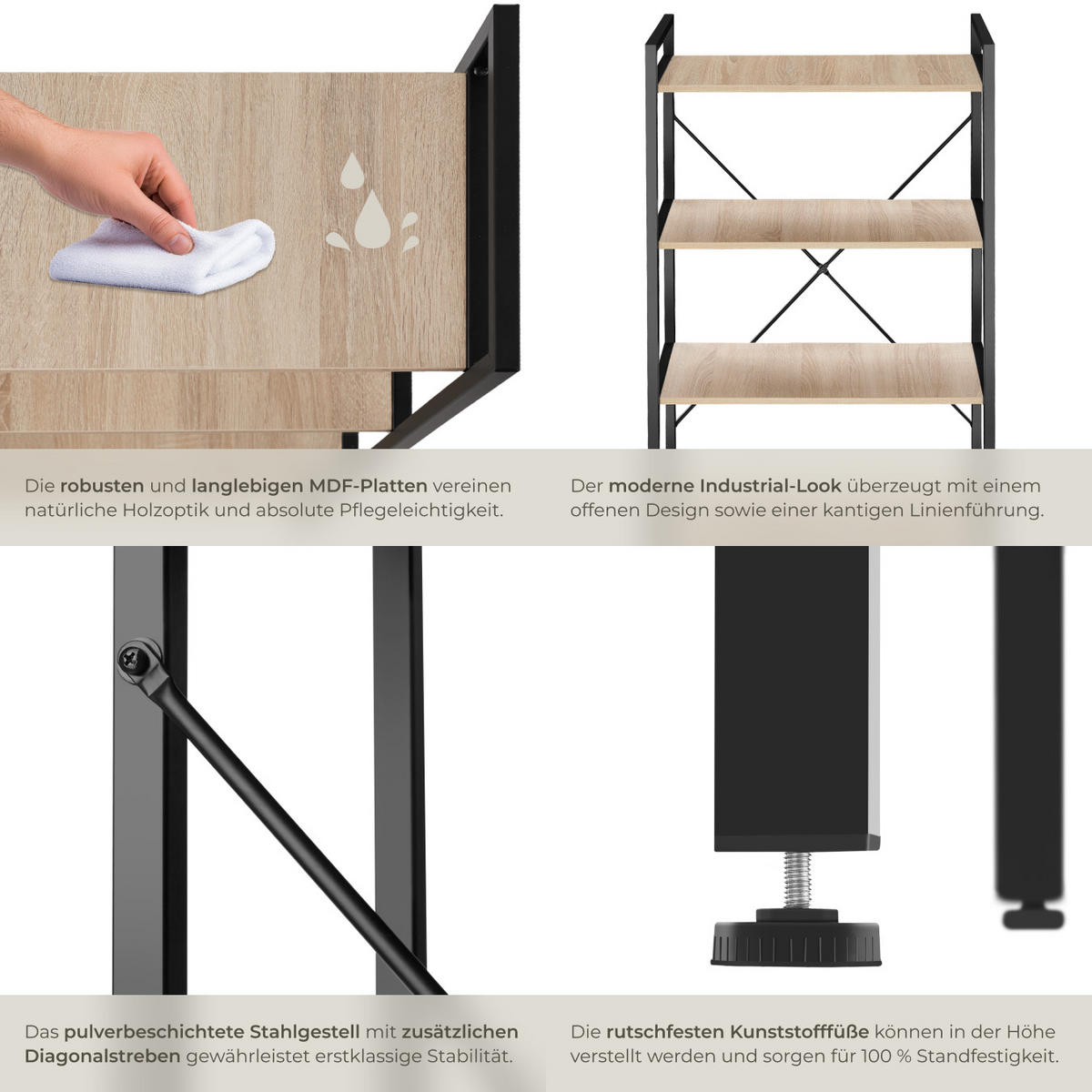 Die robusten und langlebigen MDF-Platten vereinen natürliche Holzoptik und absolute Pflegeleichtigkeit.

Der moderne Industrial-Look überzeugt mit einem offenen Design sowie einer kantigen Linienführung.

Das pulverbeschichtete Stahlgestell mit zusätzlichen Diagonalstreben gewährleistet erstklassige Stabilität.

Die rutschfesten Kunststofffüße können in der Höhe verstellt werden und sorgen für 100 % Standfestigkeit.