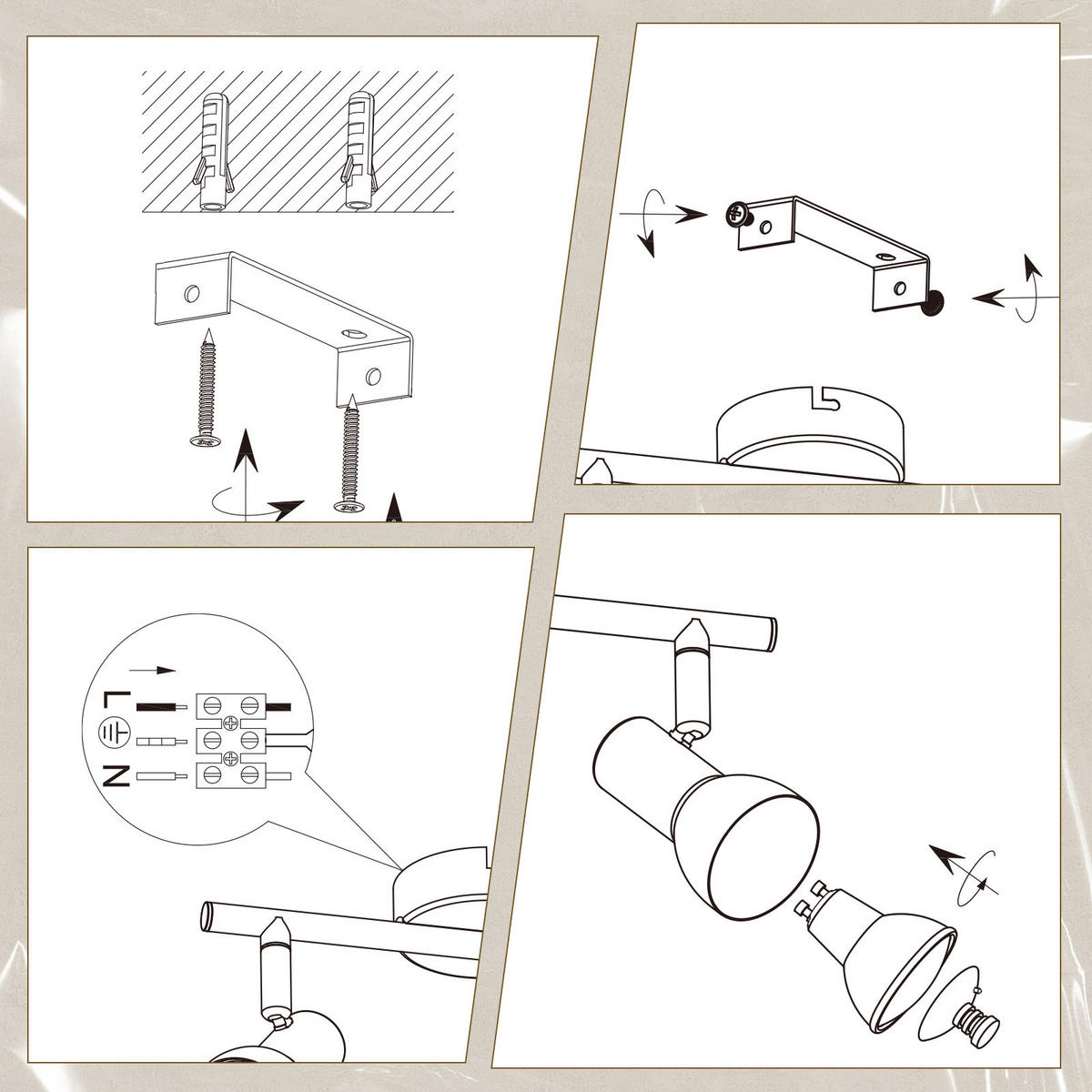 L
N