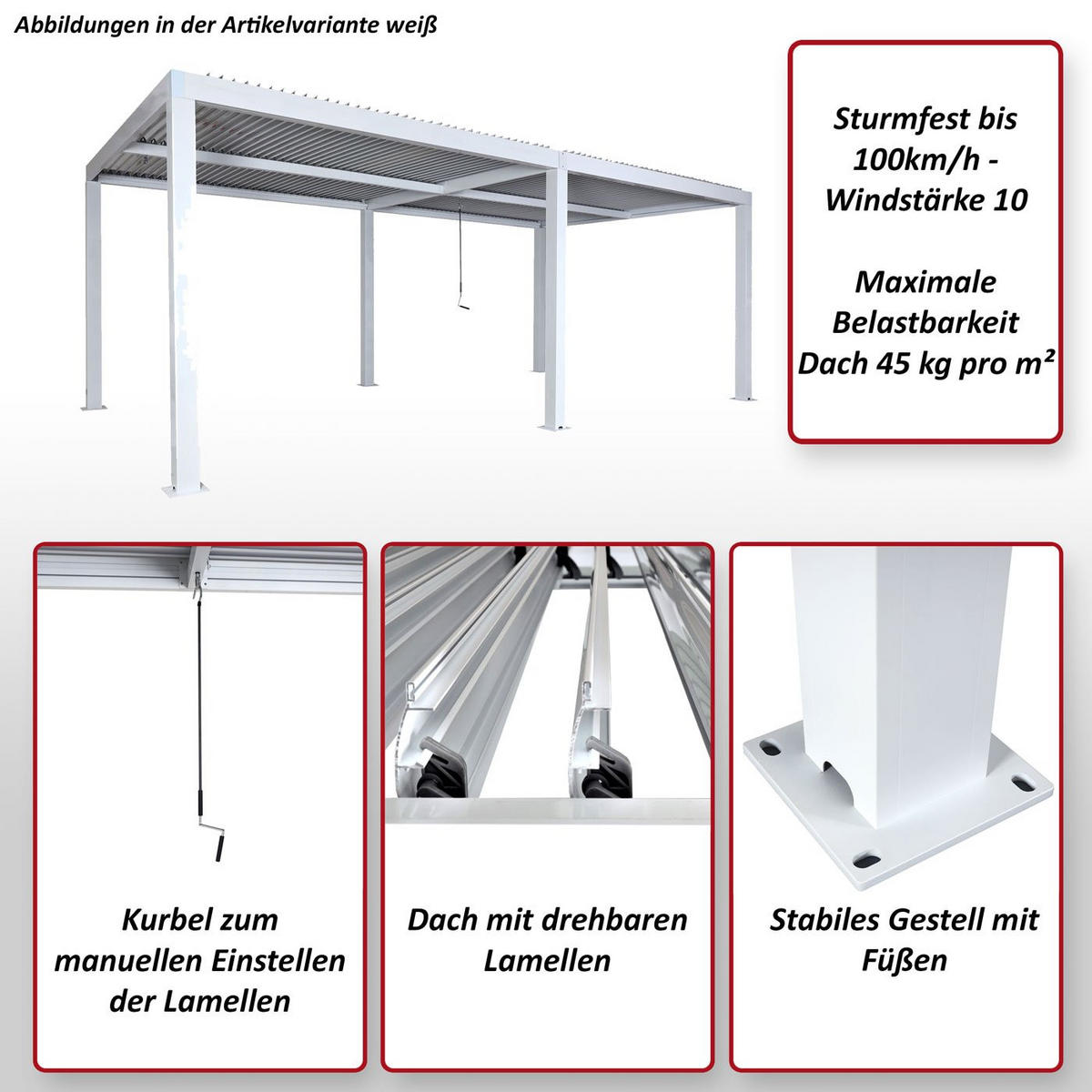 Abbildungen in der Artikelvariante weiß

Sturmfest bis 100km/h - Windstärke 10

Maximale Belastbarkeit Dach 45 kg pro m²

Kurbel zum manuellen Einstellen der Lamellen

Dach mit drehbaren Lamellen

Stabiles Gestell mit Füßen