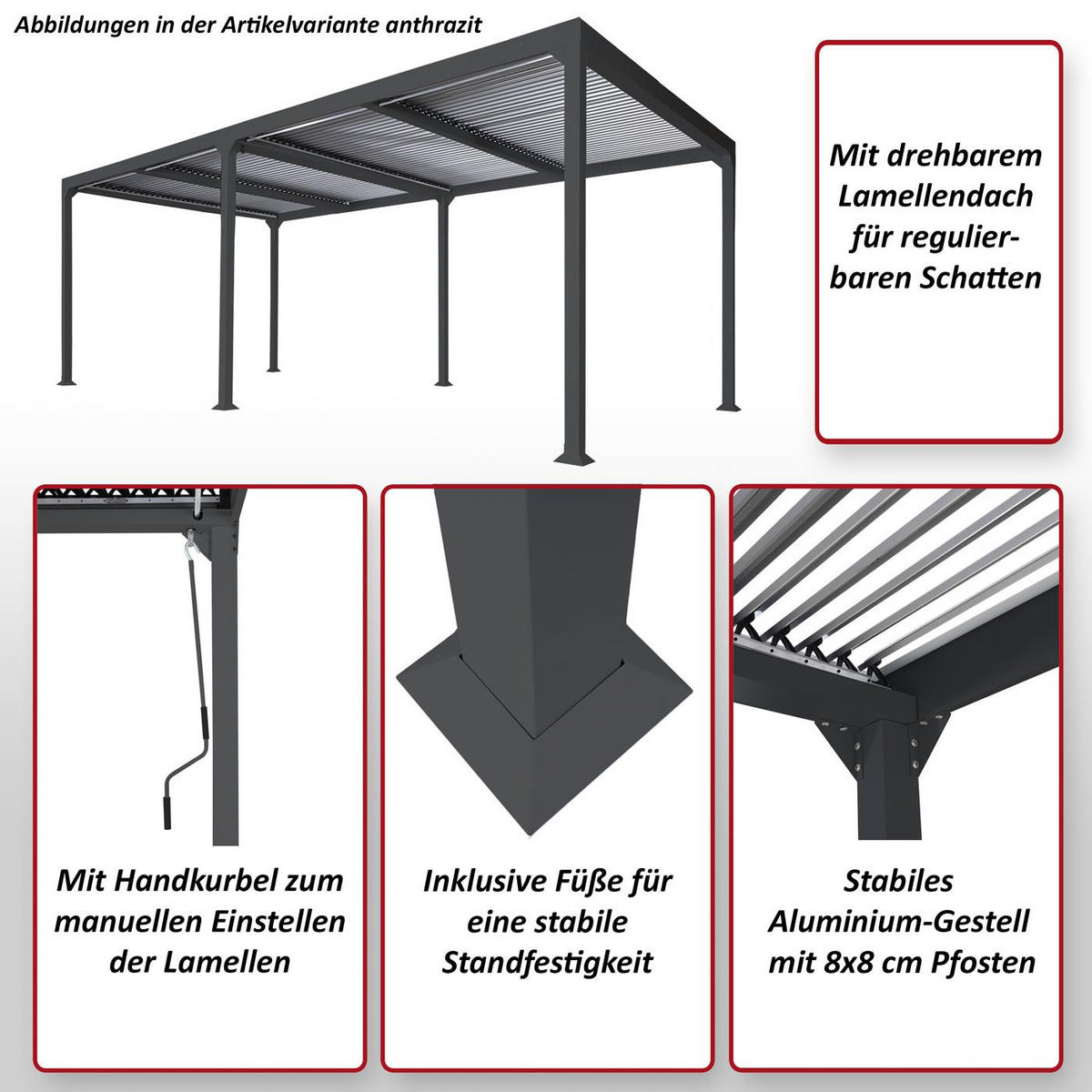 Abbildungen in der Artikelvariante anthrazit

Mit drehbarem Lamellendach für regulierbaren Schatten

Mit Handkurbel zum manuellen Einstellen der Lamellen

Inklusive Füße für eine stabile Standfestigkeit

Stabiles Aluminium-Gestell mit 8x8 cm Pfosten