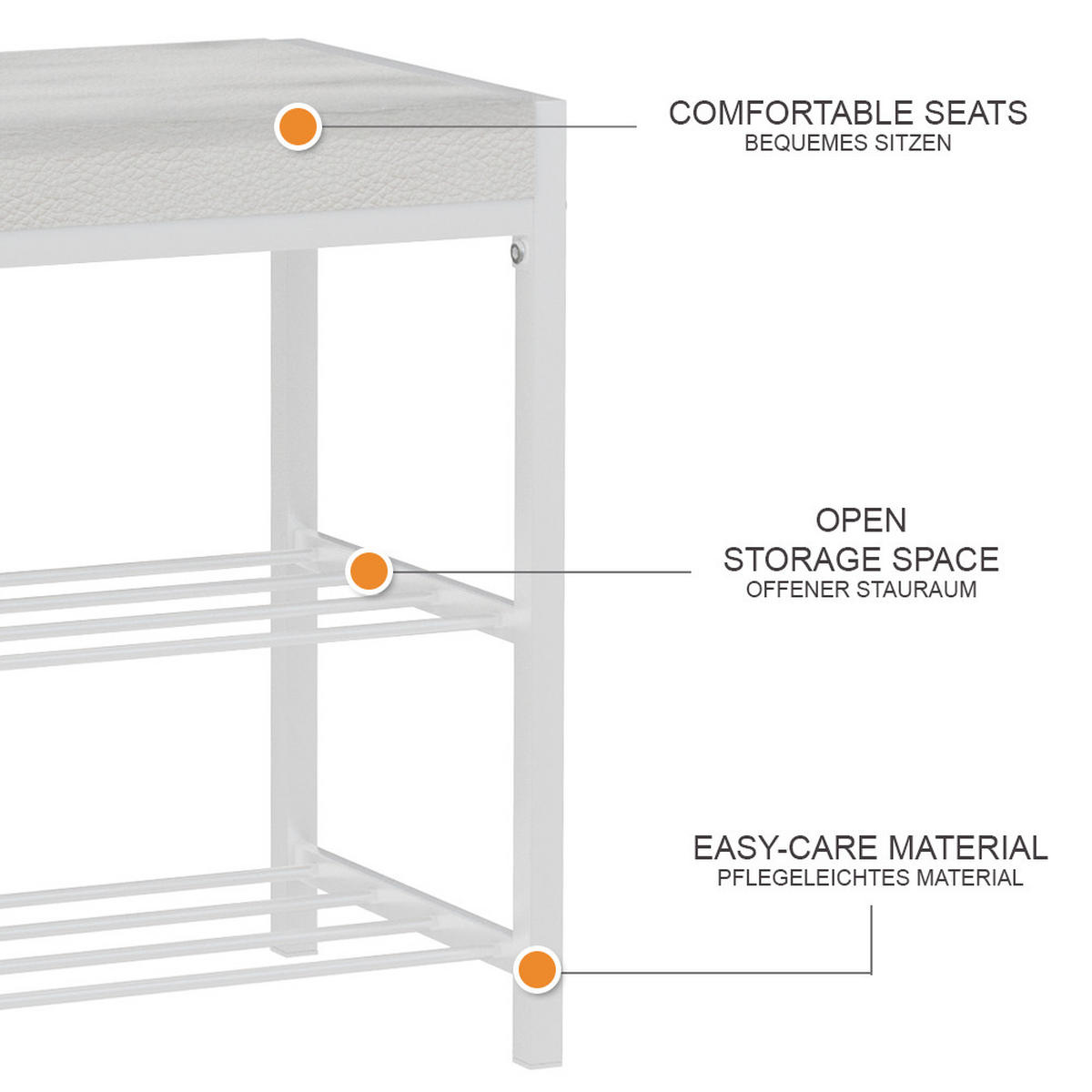 COMFORTABLE SEATS
BEQUEMES SITZEN

OPEN
STORAGE SPACE
OFFENER STAURAUM

EASY-CARE MATERIAL
PFLEGELEICHTES MATERIAL