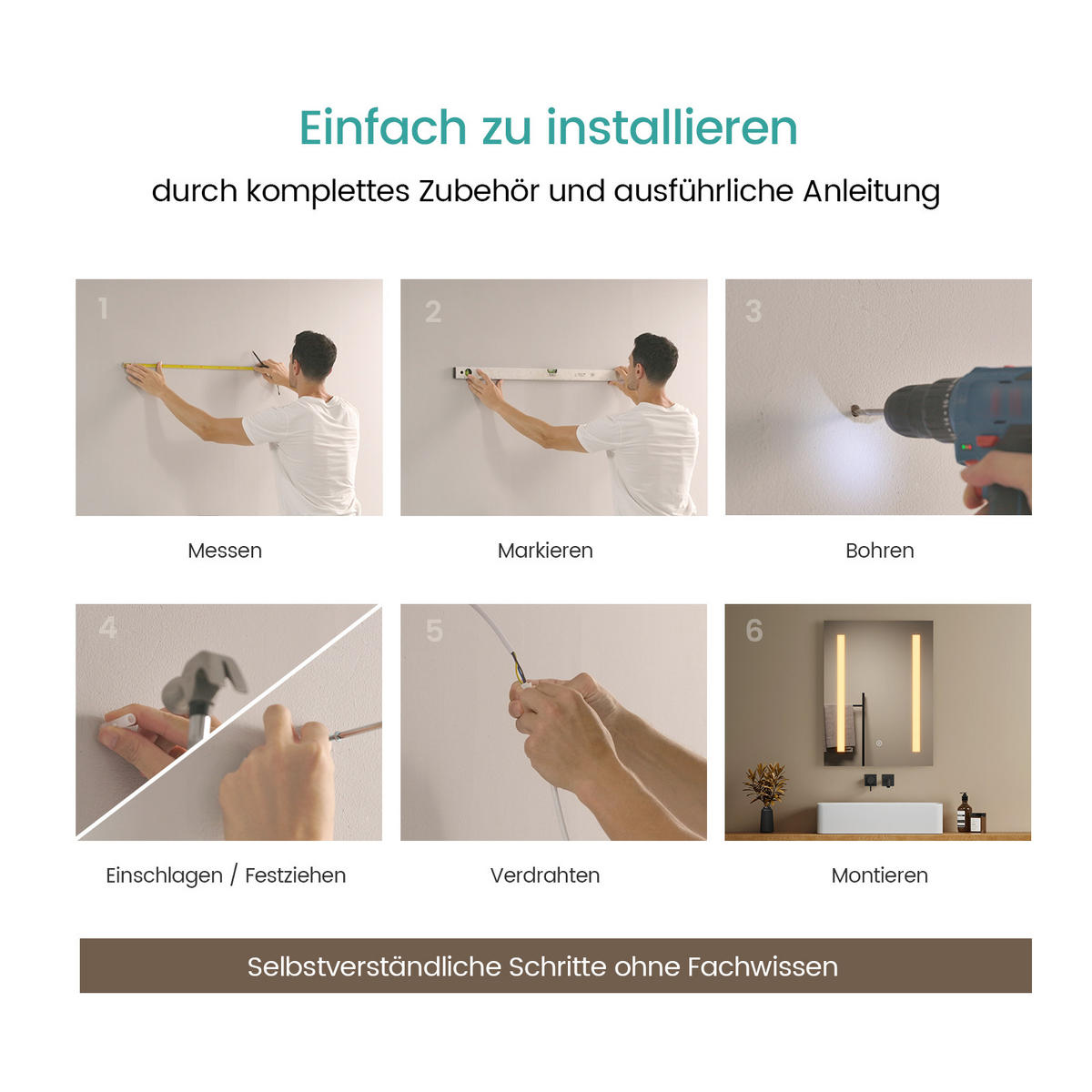 Einfach zu installieren

durch komplettes Zubehör und ausführliche Anleitung

1

Messen

2

Markieren

3

Bohren

4

Einschlagen / Festziehen

5

Verdrahten

6

Montieren

Selbstverständliche Schritte ohne Fachwissen